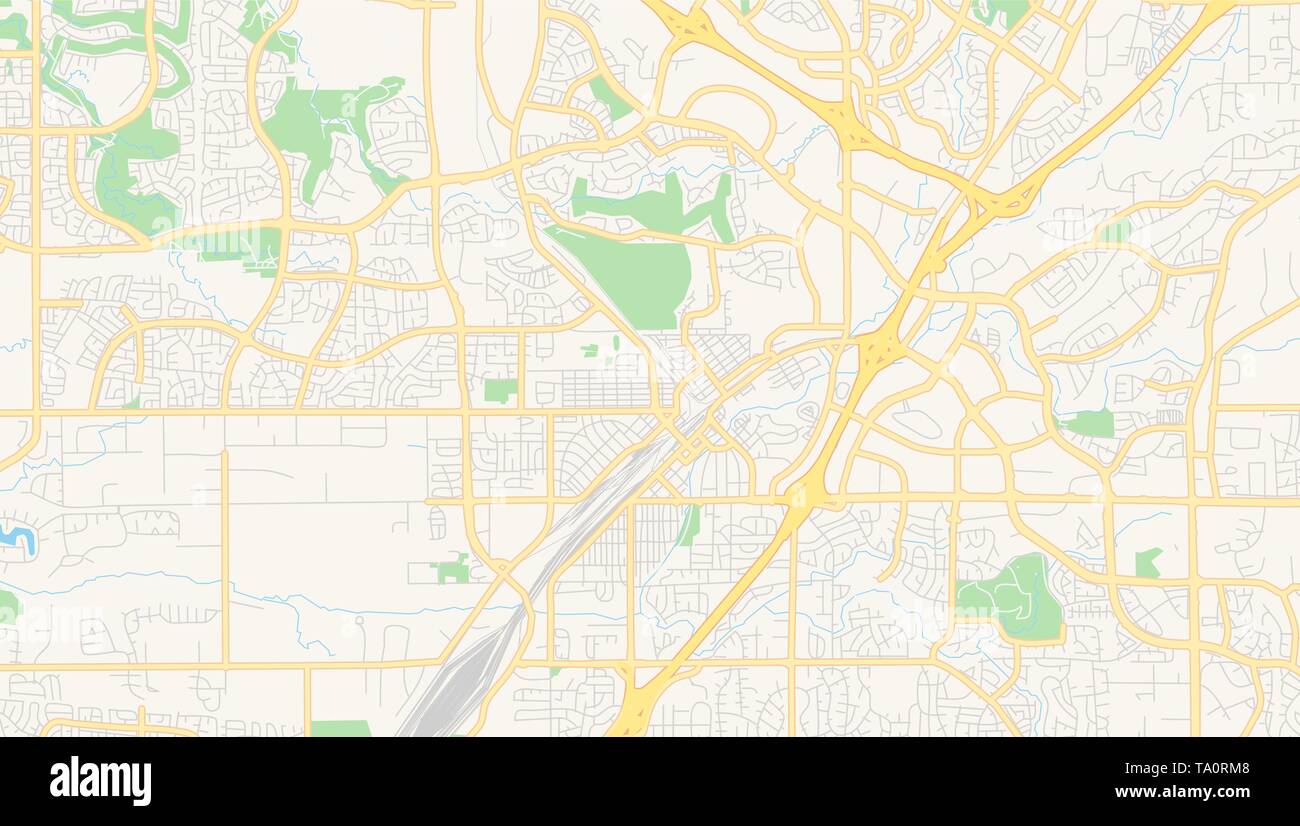 alamy

Image ID: TA0RM8
www.alamy.com