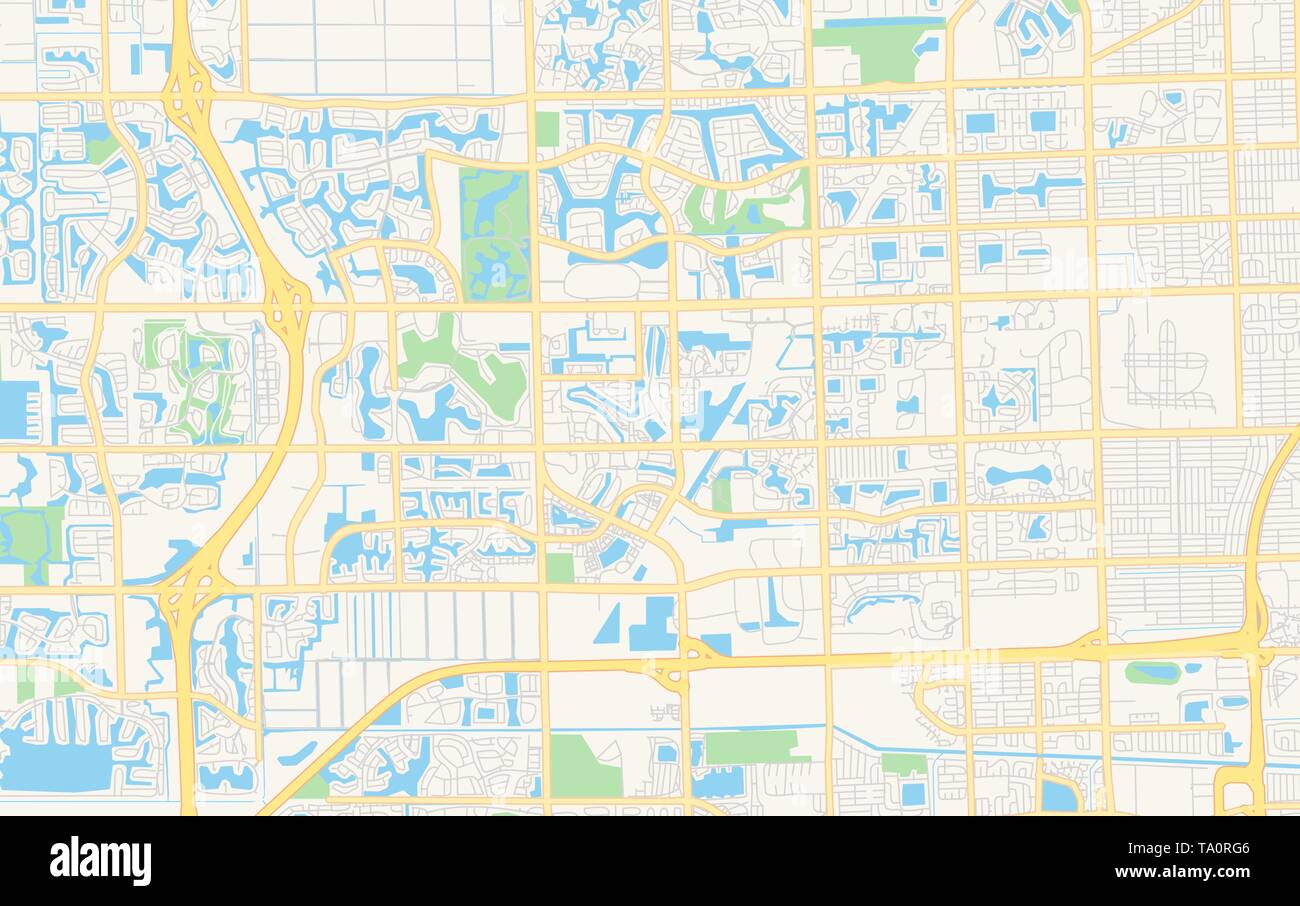 alamy

Image ID: TA0RG6
www.alamy.com