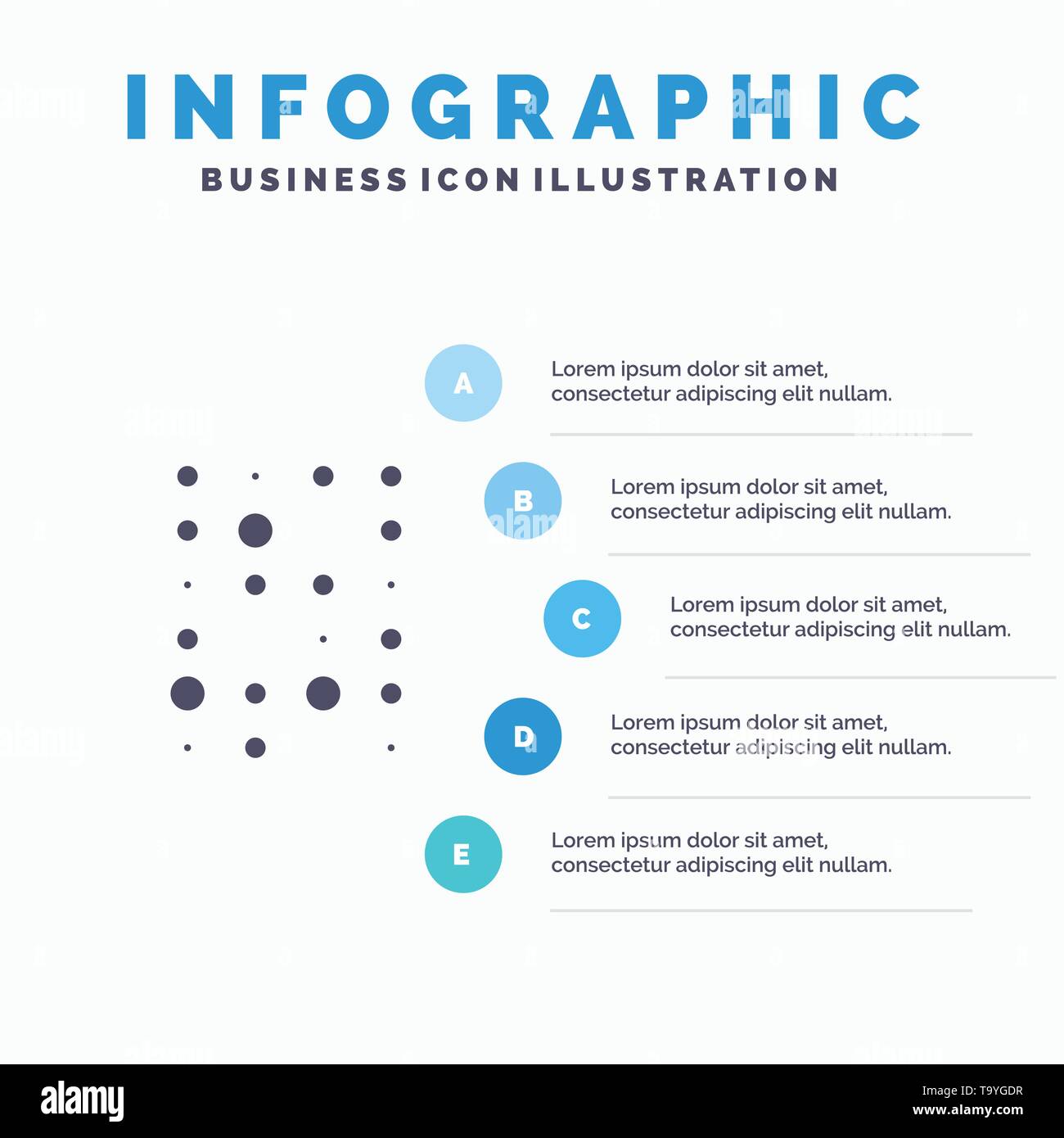 INFOGRAPHIC
BUSINESS ICON ILLUSTRATION

A
Lorem ipsum dolor sit amet, consectetur adipiscing elit nullam.

B
Lorem ipsum dolor sit amet, consectetur adipiscing elit nullam.

C
Lorem ipsum dolor sit amet, consectetur adipiscing elit nullam.

D
Lorem ipsum dolor sit amet, consectetur adipiscing elit nullam.

E
Lorem ipsum dolor sit amet, consectetur adipiscing elit nullam.

alamy
Image ID: T9YGDR
www.alamy.com