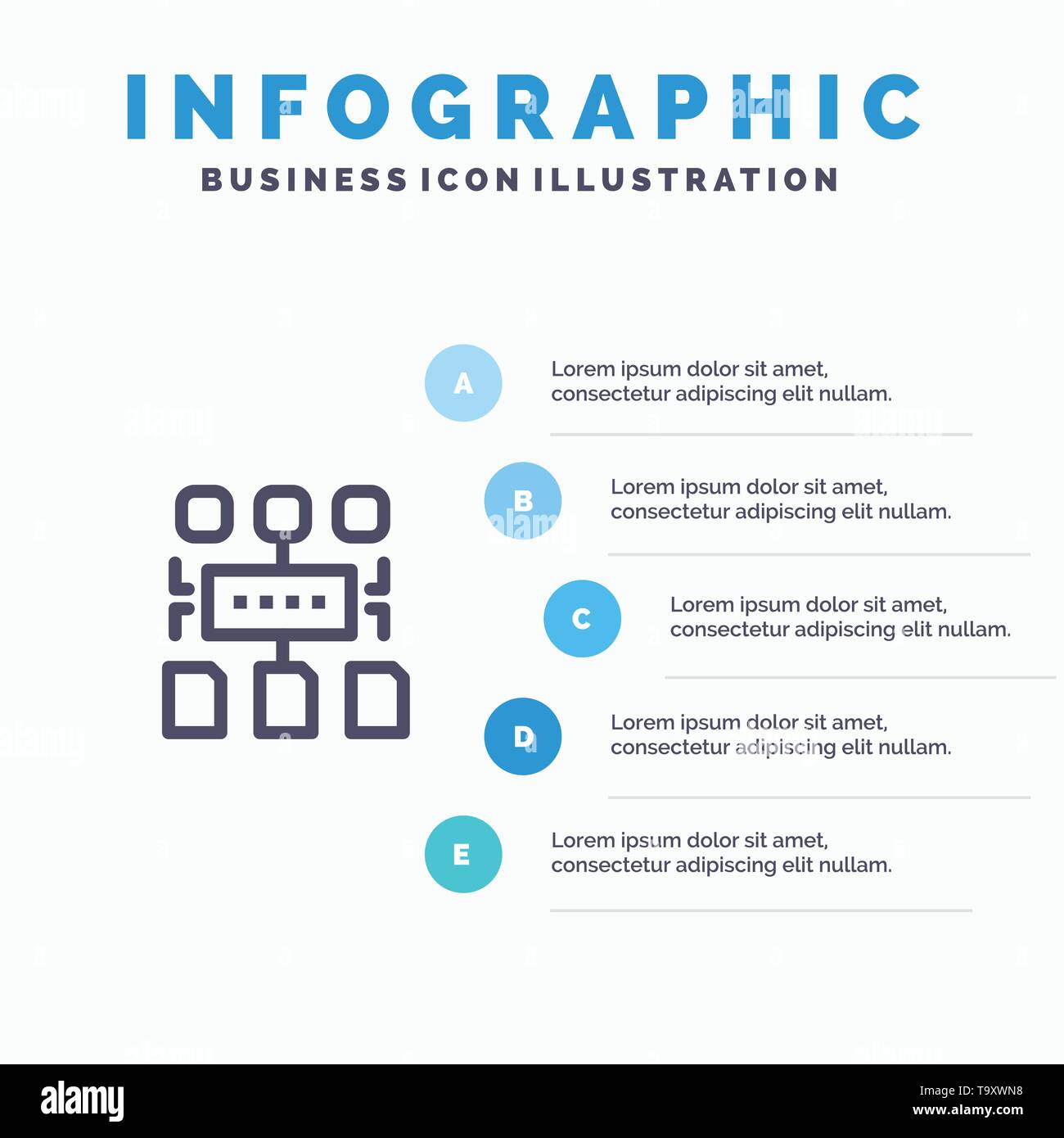 INFOGRAPHIC

BUSINESS ICON ILLUSTRATION

A

Lorem ipsum dolor sit amet, consectetur adipiscing elit nullam.

B

Lorem ipsum dolor sit amet, consectetur adipiscing elit nullam.

C

Lorem ipsum dolor sit amet, consectetur adipiscing elit nullam.

D

Lorem ipsum dolor sit amet, consectetur adipiscing elit nullam.

E

Lorem ipsum dolor sit amet, consectetur adipiscing elit nullam.

alamy

T9XWN8
www.alamy.com