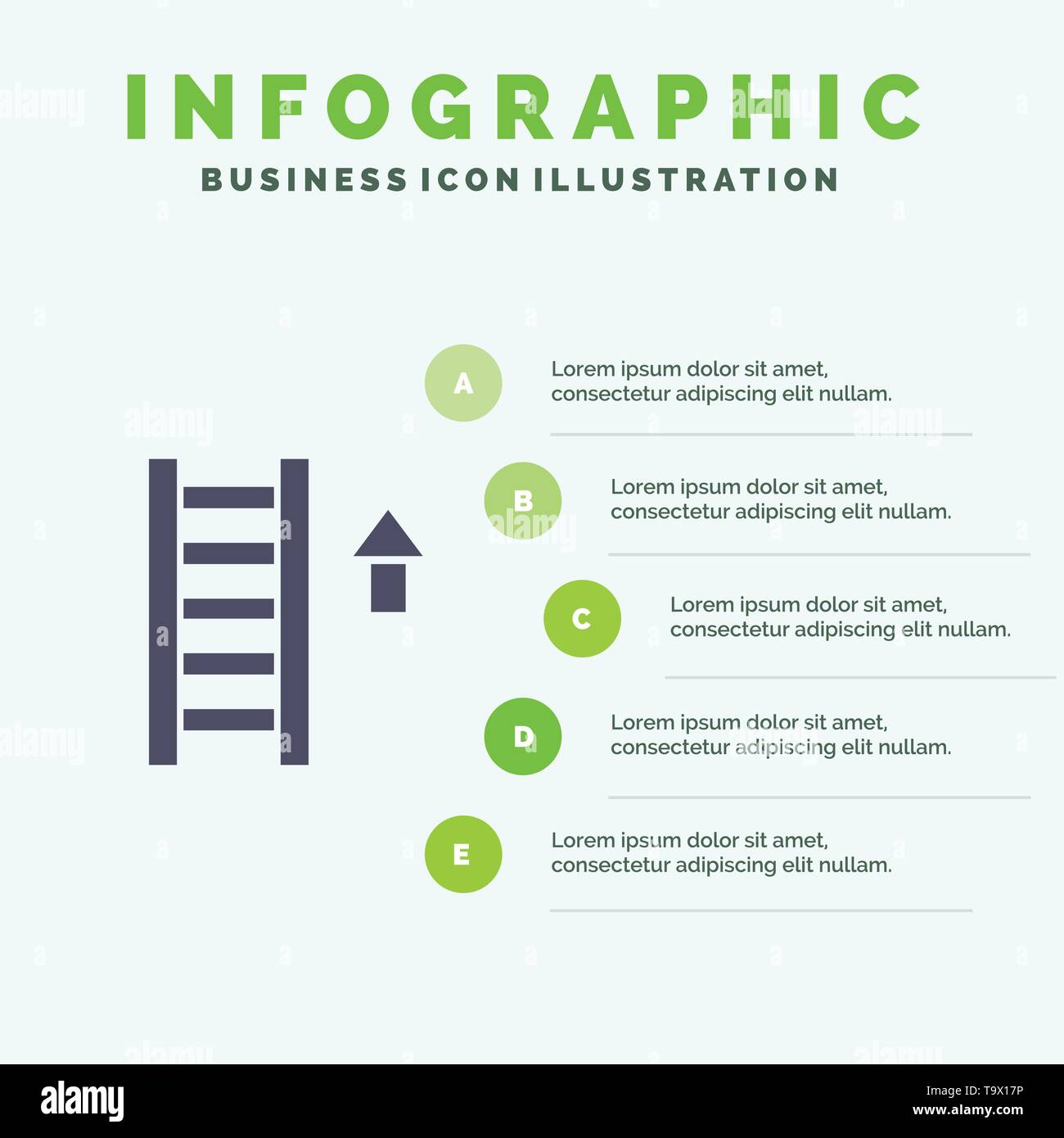 INFOGRAPHIC
BUSINESS ICON ILLUSTRATION

A
Lorem ipsum dolor sit amet, consectetur adipiscing elit nullam.

B
Lorem ipsum dolor sit amet, consectetur adipiscing elit nullam.

C
Lorem ipsum dolor sit amet, consectetur adipiscing elit nullam.

D
Lorem ipsum dolor sit amet, consectetur adipiscing elit nullam.

E
Lorem ipsum dolor sit amet, consectetur adipiscing elit nullam.

alamy
Image ID: T9X17P
www.alamy.com