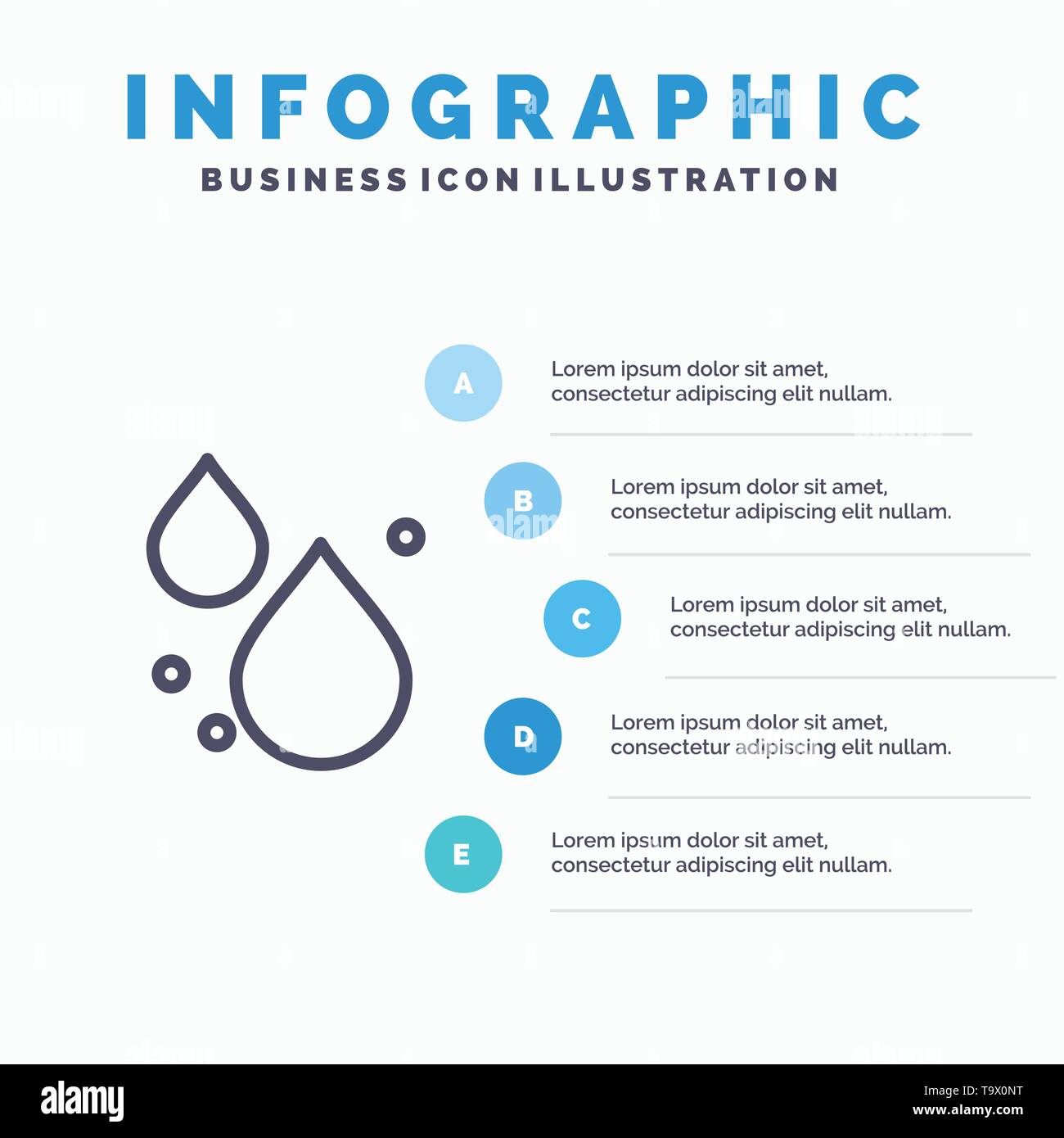 INFOGRAPHIC
BUSINESS ICON ILLUSTRATION

A
Lorem ipsum dolor sit amet, consectetur adipiscing elit nullam.

B
Lorem ipsum dolor sit amet, consectetur adipiscing elit nullam.

C
Lorem ipsum dolor sit amet, consectetur adipiscing elit nullam.

D
Lorem ipsum dolor sit amet, consectetur adipiscing elit nullam.

E
Lorem ipsum dolor sit amet, consectetur adipiscing elit nullam.

alamy
Image ID: T9X0NT
www.alamy.com