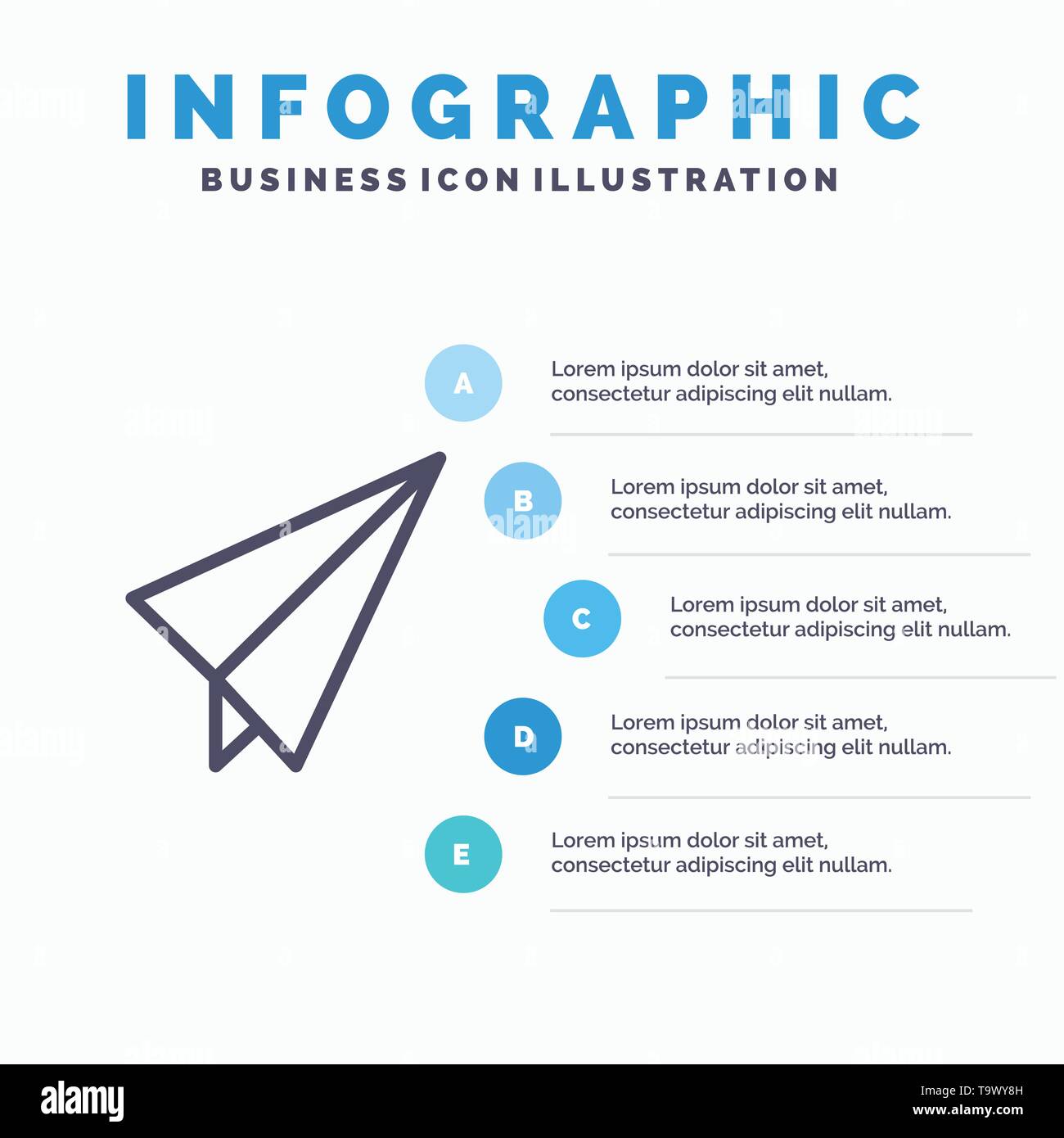 INFOGRAPHIC
BUSINESS ICON ILLUSTRATION

A
Lorem ipsum dolor sit amet, consectetur adipiscing elit nullam.

B
Lorem ipsum dolor sit amet, consectetur adipiscing elit nullam.

C
Lorem ipsum dolor sit amet, consectetur adipiscing elit nullam.

D
Lorem ipsum dolor sit amet, consectetur adipiscing elit nullam.

E
Lorem ipsum dolor sit amet, consectetur adipiscing elit nullam.

alamy
T9WY8H
www.alamy.com