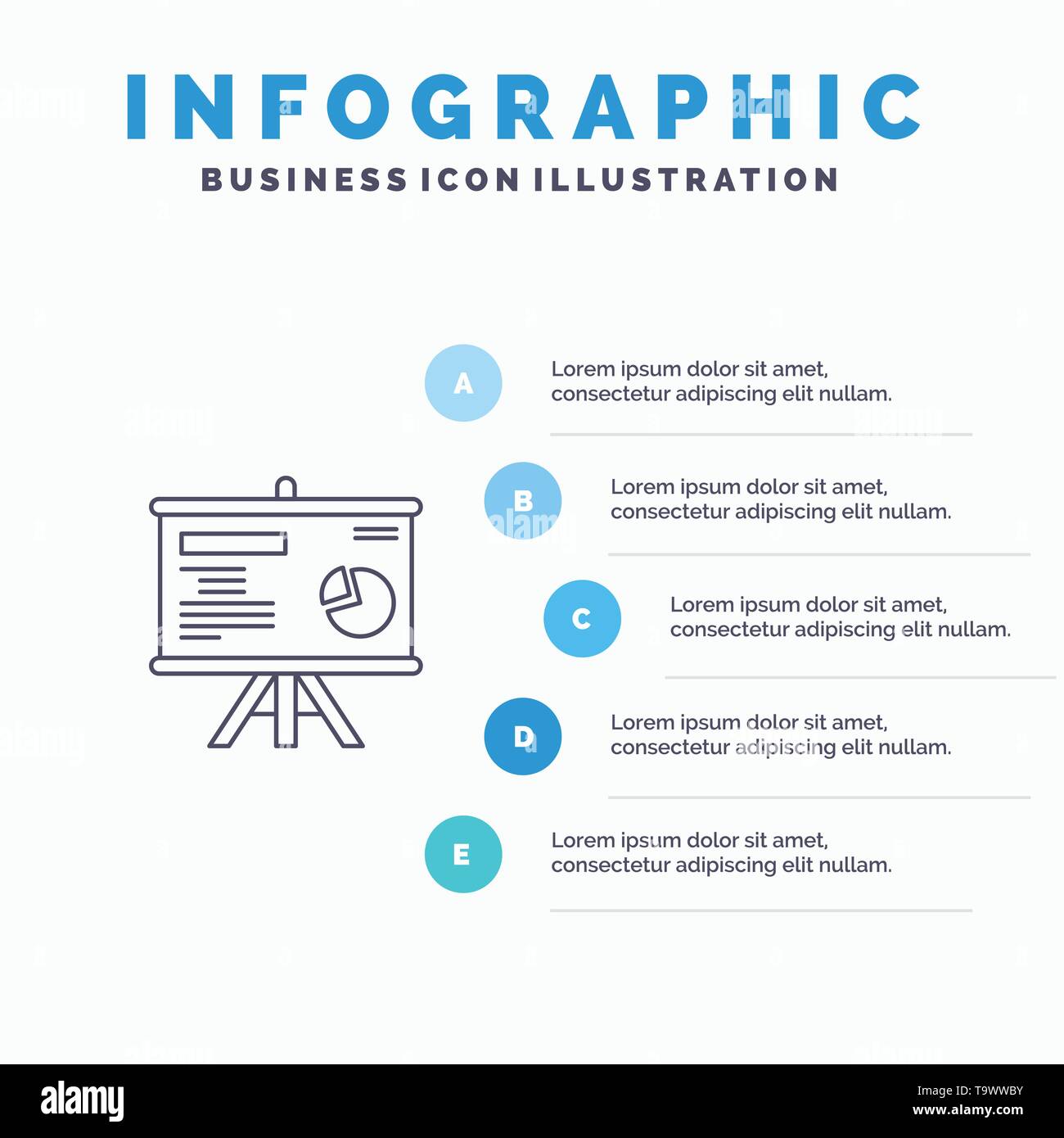 INFOGRAPHIC

BUSINESS ICON ILLUSTRATION

A

Lorem ipsum dolor sit amet, consectetur adipiscing elit nullam.

B

Lorem ipsum dolor sit amet, consectetur adipiscing elit nullam.

C

Lorem ipsum dolor sit amet, consectetur adipiscing elit nullam.

D

Lorem ipsum dolor sit amet, consectetur adipiscing elit nullam.

E

Lorem ipsum dolor sit amet, consectetur adipiscing elit nullam.

alamy

T9WWBY
www.alamy.com