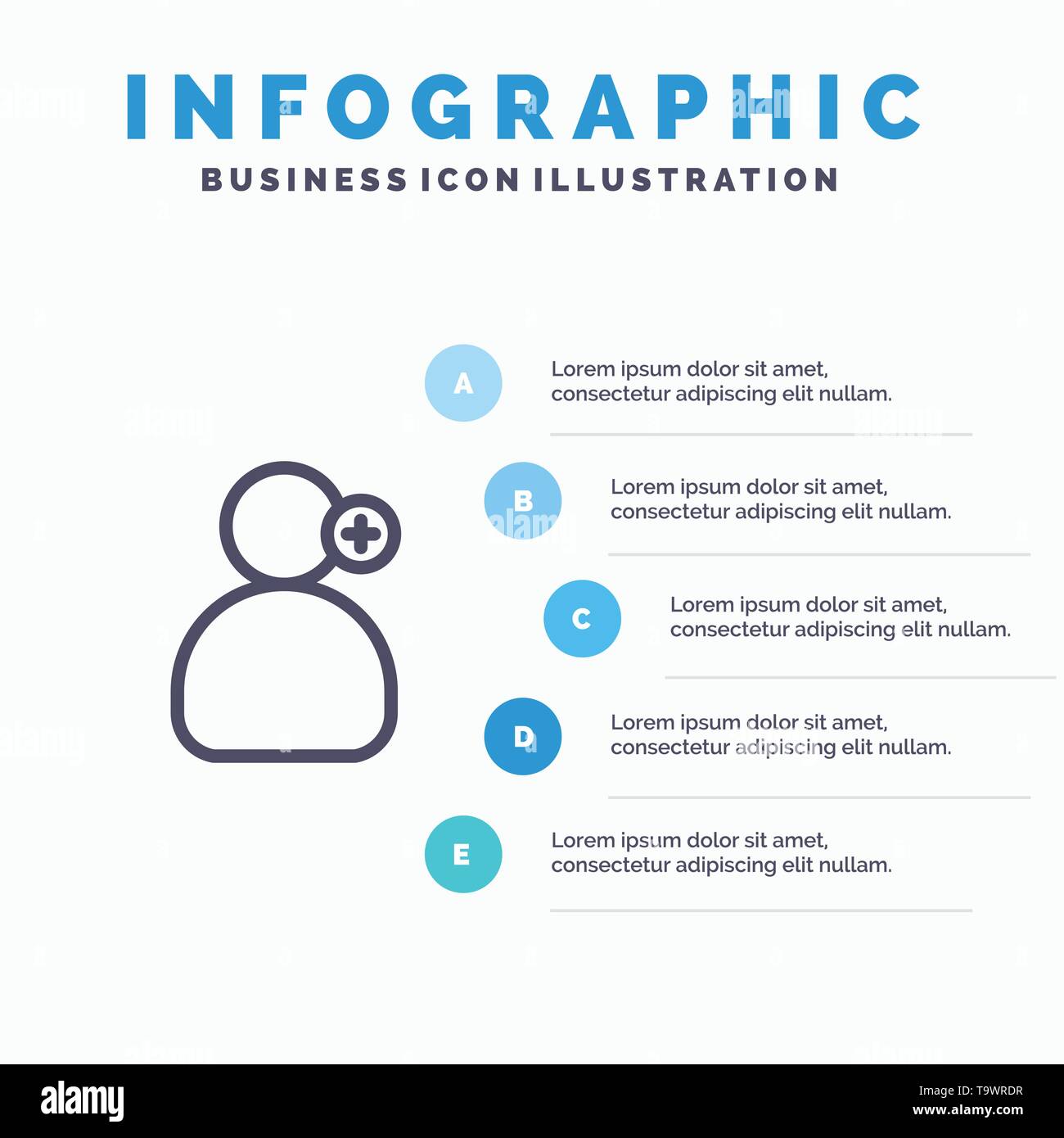 INFOGRAPHIC
BUSINESS ICON ILLUSTRATION

A
Lorem ipsum dolor sit amet, consectetur adipiscing elit nullam.

B
Lorem ipsum dolor sit amet, consectetur adipiscing elit nullam.

C
Lorem ipsum dolor sit amet, consectetur adipiscing elit nullam.

D
Lorem ipsum dolor sit amet, consectetur adipiscing elit nullam.

E
Lorem ipsum dolor sit amet, consectetur adipiscing elit nullam.

alamy
T9WRDR
www.alamy.com