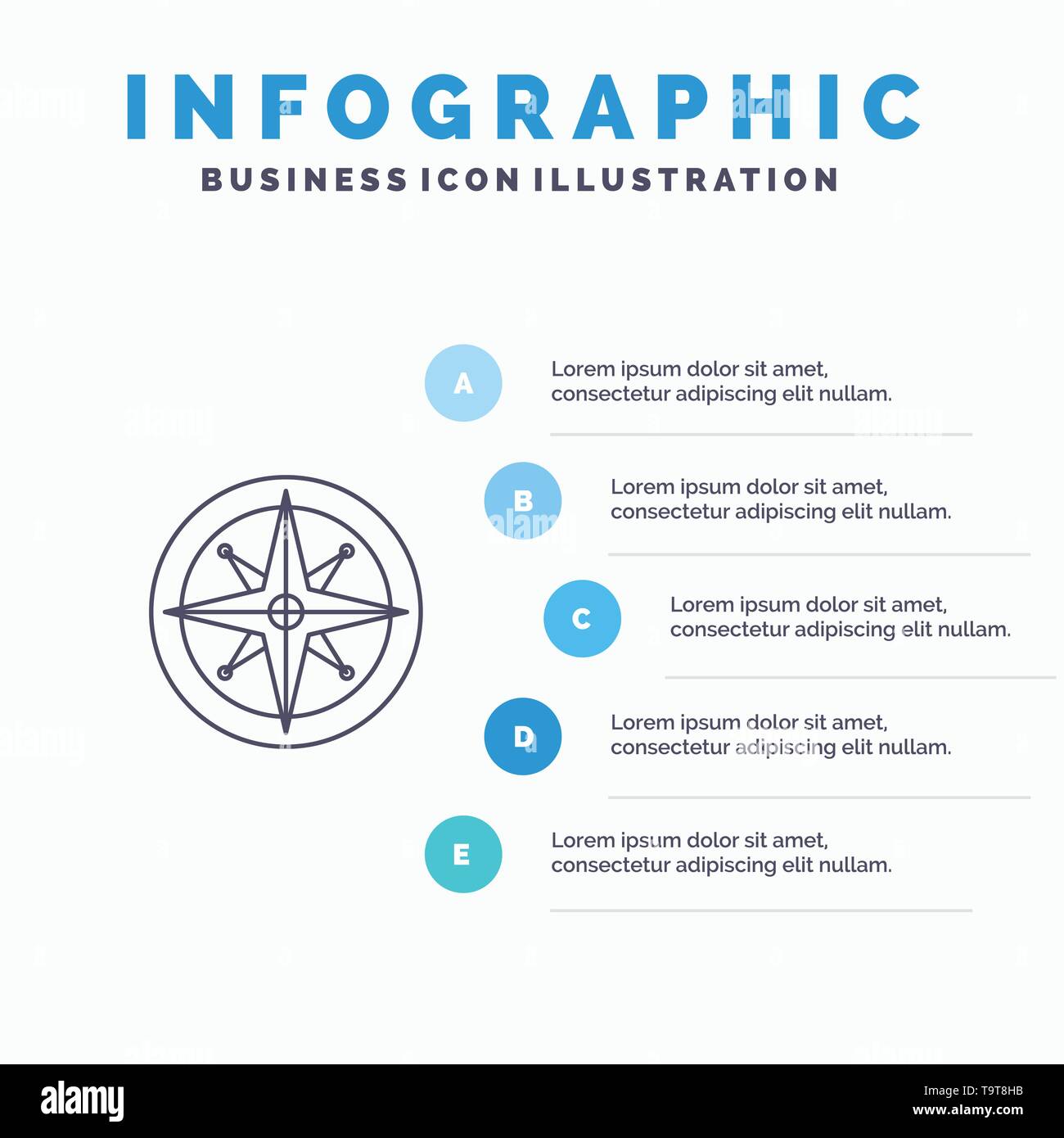 INFOGRAPHIC
BUSINESS ICON ILLUSTRATION

A
Lorem ipsum dolor sit amet, consectetur adipiscing elit nullam.

B
Lorem ipsum dolor sit amet, consectetur adipiscing elit nullam.

C
Lorem ipsum dolor sit amet, consectetur adipiscing elit nullam.

D
Lorem ipsum dolor sit amet, consectetur adipiscing elit nullam.

E
Lorem ipsum dolor sit amet, consectetur adipiscing elit nullam.

alamy
T9T8HB
www.alamy.com