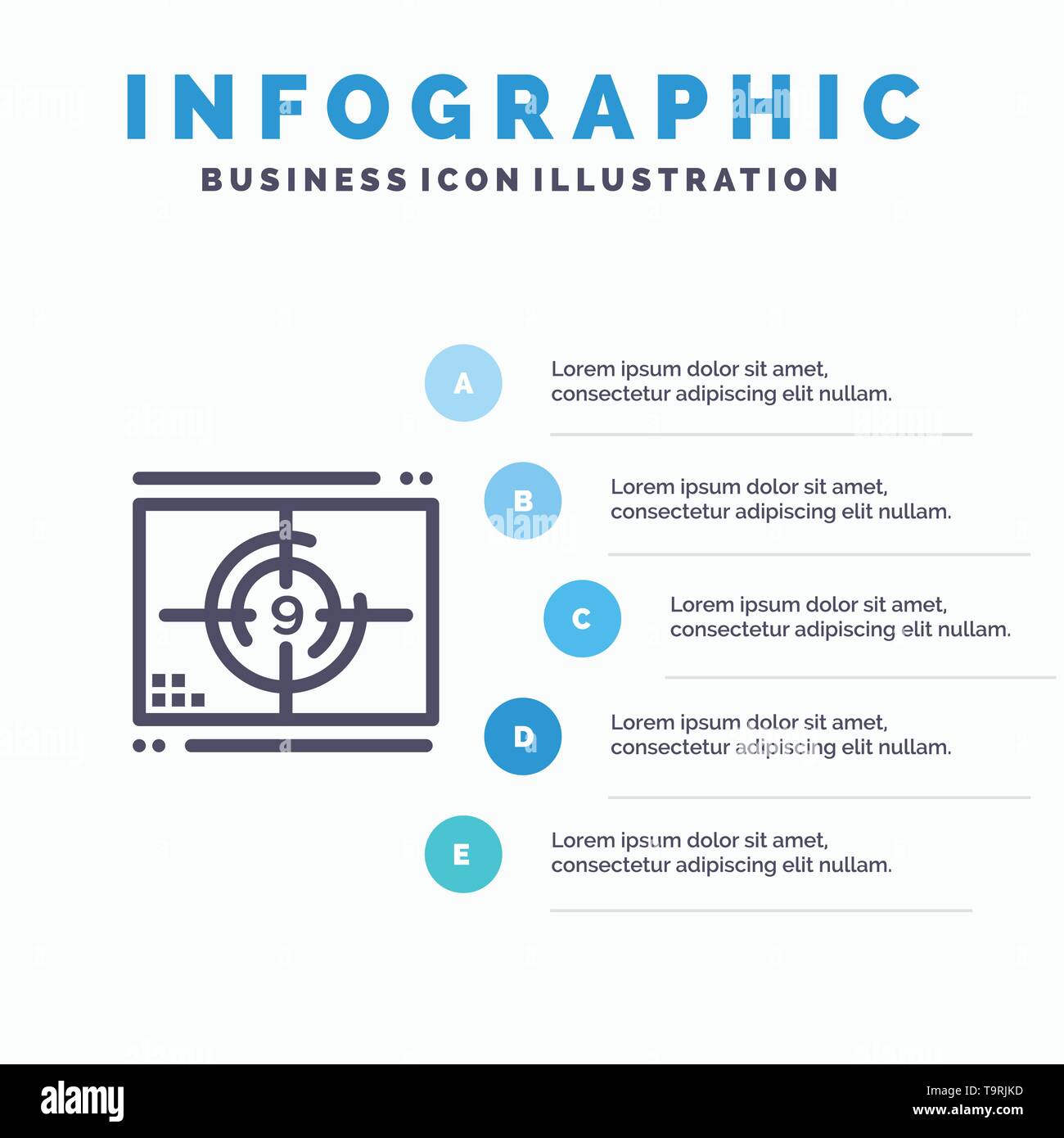 INFOGRAPHIC
BUSINESS ICON ILLUSTRATION

9

A
Lorem ipsum dolor sit amet, consectetur adipiscing elit nullam.

B
Lorem ipsum dolor sit amet, consectetur adipiscing elit nullam.

C
Lorem ipsum dolor sit amet, consectetur adipiscing elit nullam.

D
Lorem ipsum dolor sit amet, consectetur adipiscing elit nullam.

E
Lorem ipsum dolor sit amet, consectetur adipiscing elit nullam.

alamy
Image ID: T9RJKD
www.alamy.com