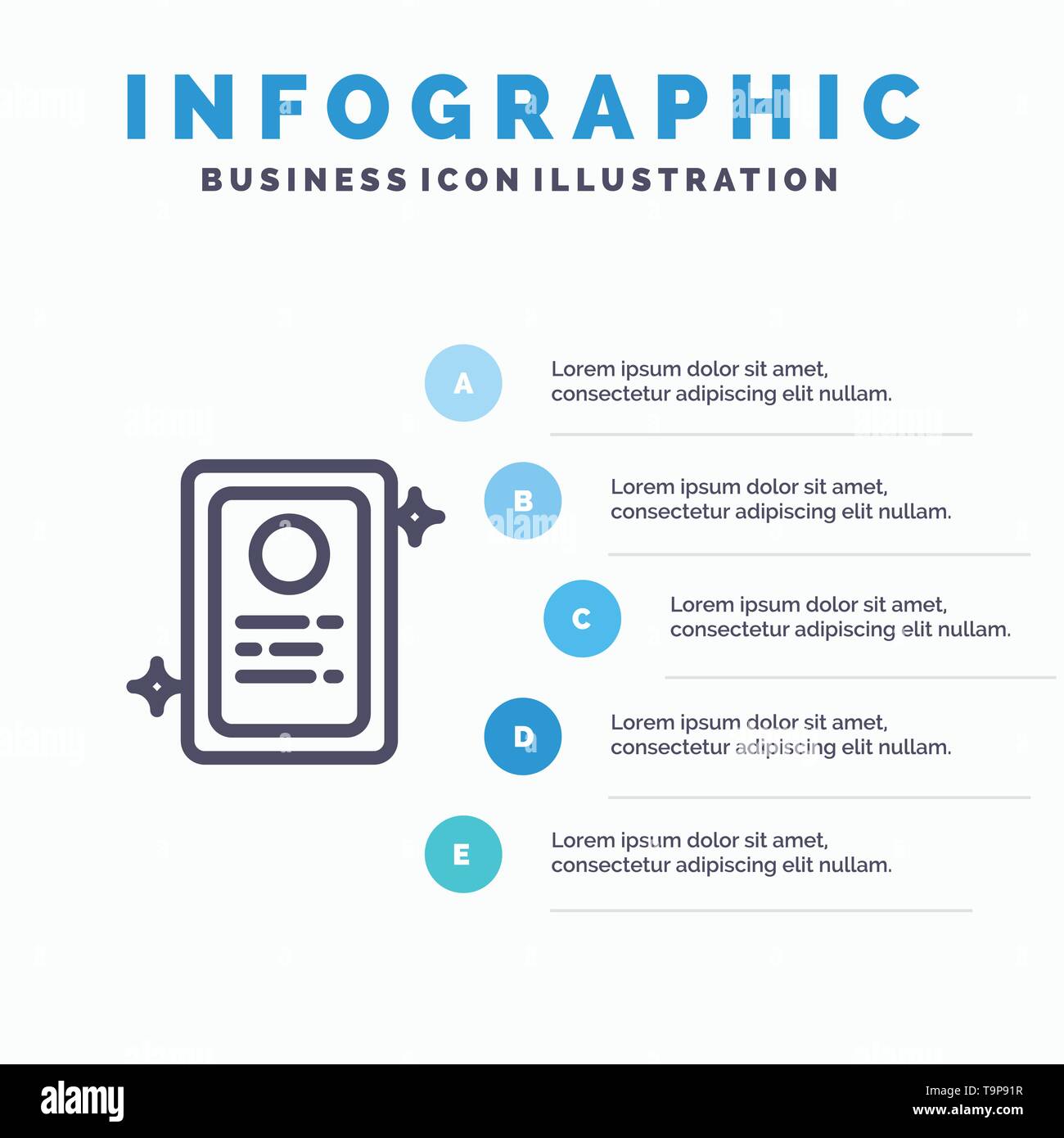 INFOGRAPHIC

BUSINESS ICON ILLUSTRATION

A
Lorem ipsum dolor sit amet, consectetur adipiscing elit nullam.

B
Lorem ipsum dolor sit amet, consectetur adipiscing elit nullam.

C
Lorem ipsum dolor sit amet, consectetur adipiscing elit nullam.

D
Lorem ipsum dolor sit amet, consectetur adipiscing elit nullam.

E
Lorem ipsum dolor sit amet, consectetur adipiscing elit nullam.

alamy

T9P91R
www.alamy.com