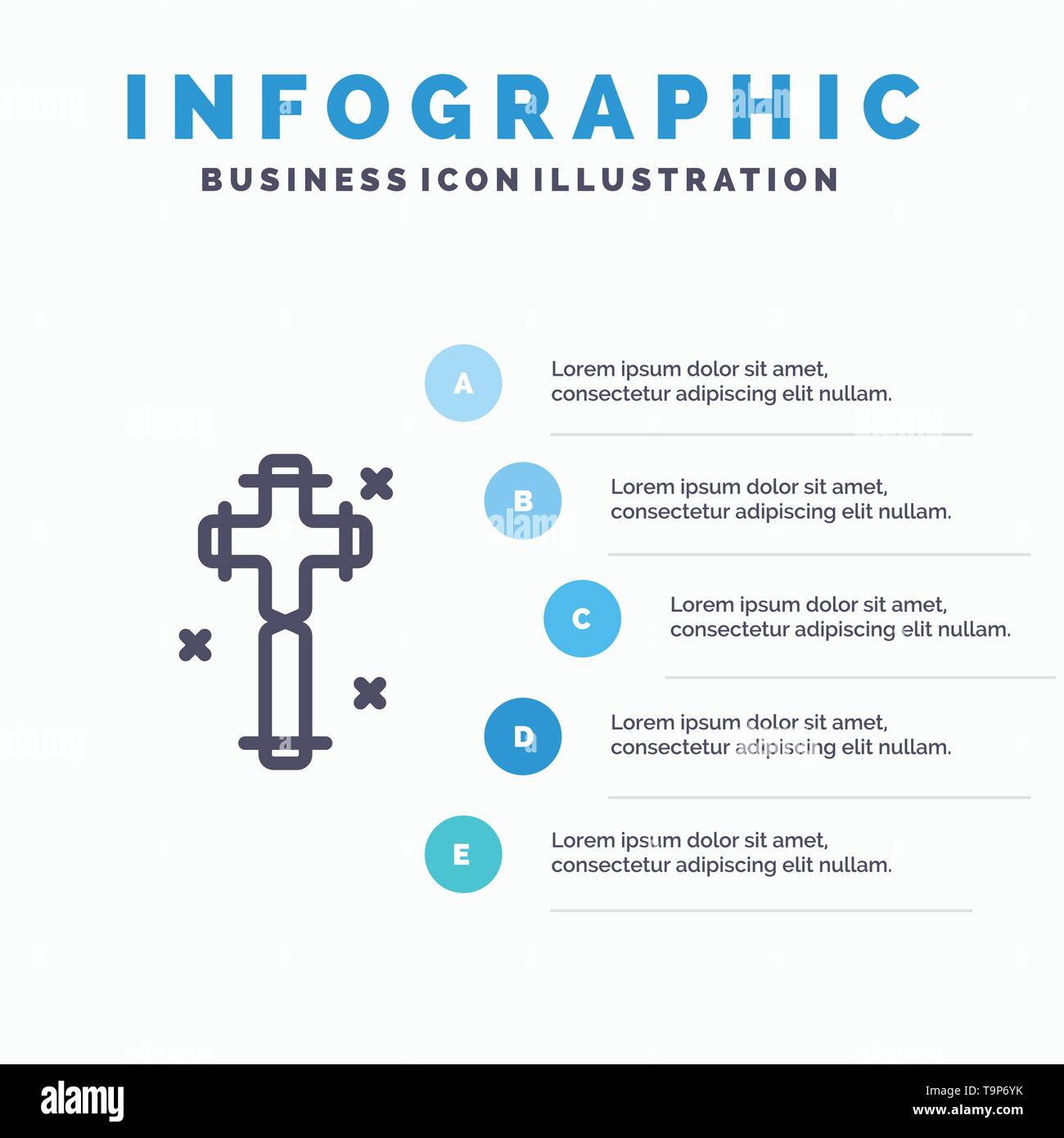 INFOGRAPHIC

BUSINESS ICON ILLUSTRATION

A

Lorem ipsum dolor sit amet, consectetur adipiscing elit nullam.

B

Lorem ipsum dolor sit amet, consectetur adipiscing elit nullam.

C

Lorem ipsum dolor sit amet, consectetur adipiscing elit nullam.

D

Lorem ipsum dolor sit amet, consectetur adipiscing elit nullam.

E

Lorem ipsum dolor sit amet, consectetur adipiscing elit nullam.

alamy

T9P6YK
www.alamy.com