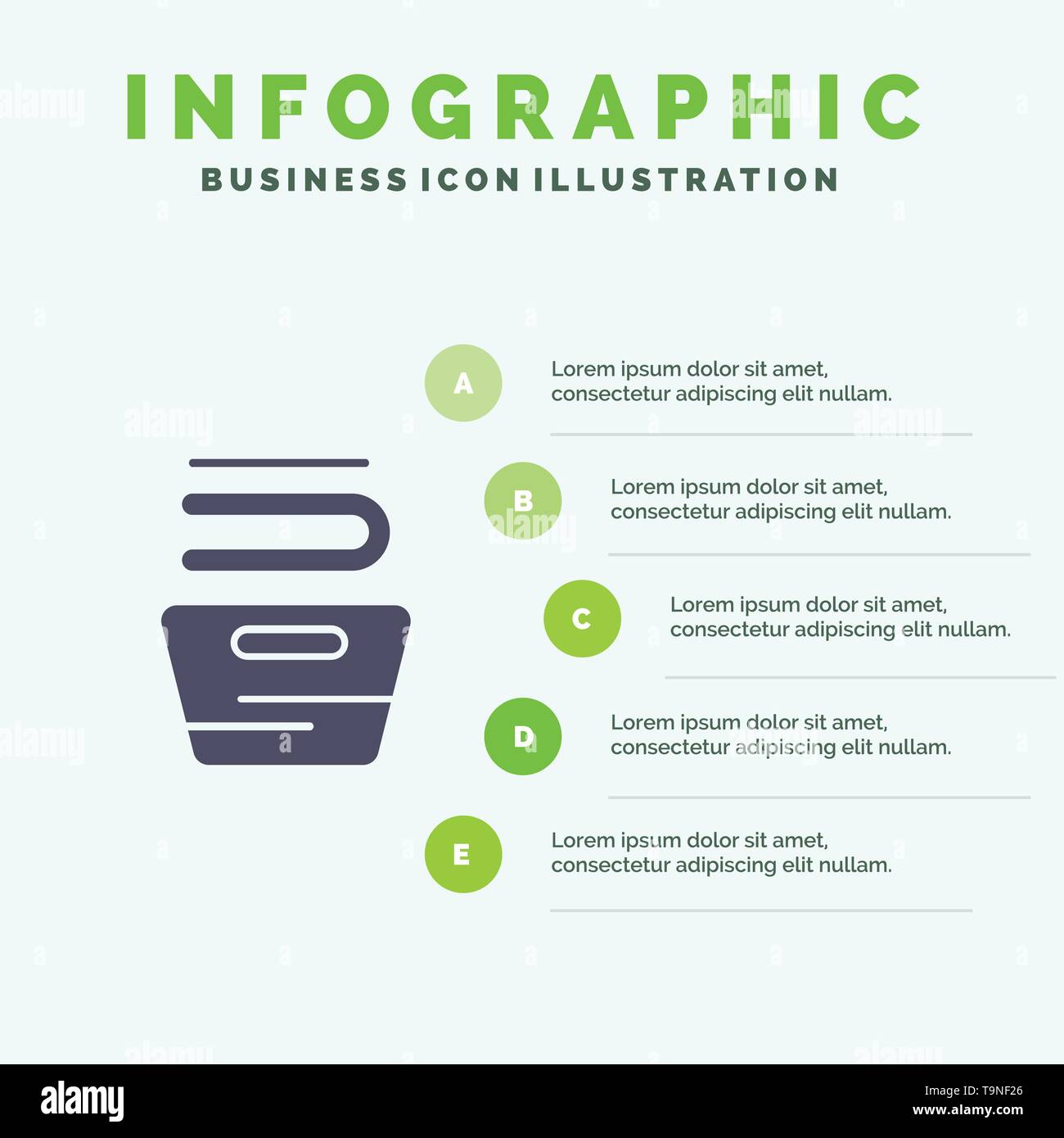 INFOGRAPHIC
BUSINESS ICON ILLUSTRATION

A
Lorem ipsum dolor sit amet, consectetur adipiscing elit nullam.

B
Lorem ipsum dolor sit amet, consectetur adipiscing elit nullam.

C
Lorem ipsum dolor sit amet, consectetur adipiscing elit nullam.

D
Lorem ipsum dolor sit amet, consectetur adipiscing elit nullam.

E
Lorem ipsum dolor sit amet, consectetur adipiscing elit nullam.

alamy
Image ID: T9NF26
www.alamy.com