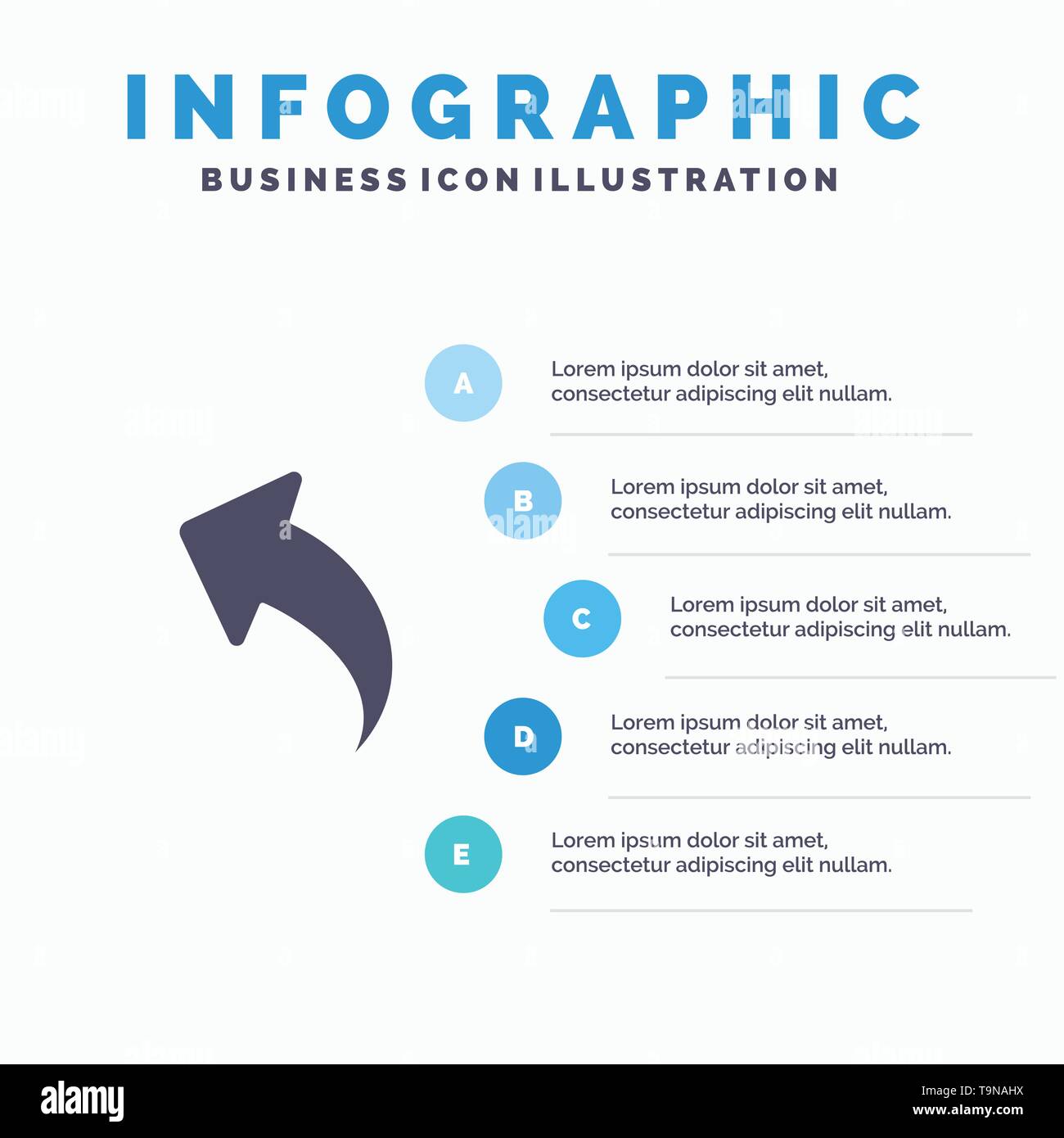 INFOGRAPHIC
BUSINESS ICON ILLUSTRATION

A
Lorem ipsum dolor sit amet, consectetur adipiscing elit nullam.

B
Lorem ipsum dolor sit amet, consectetur adipiscing elit nullam.

C
Lorem ipsum dolor sit amet, consectetur adipiscing elit nullam.

D
Lorem ipsum dolor sit amet, consectetur adipiscing elit nullam.

E
Lorem ipsum dolor sit amet, consectetur adipiscing elit nullam.

alamy
T9NAHX
www.alamy.com