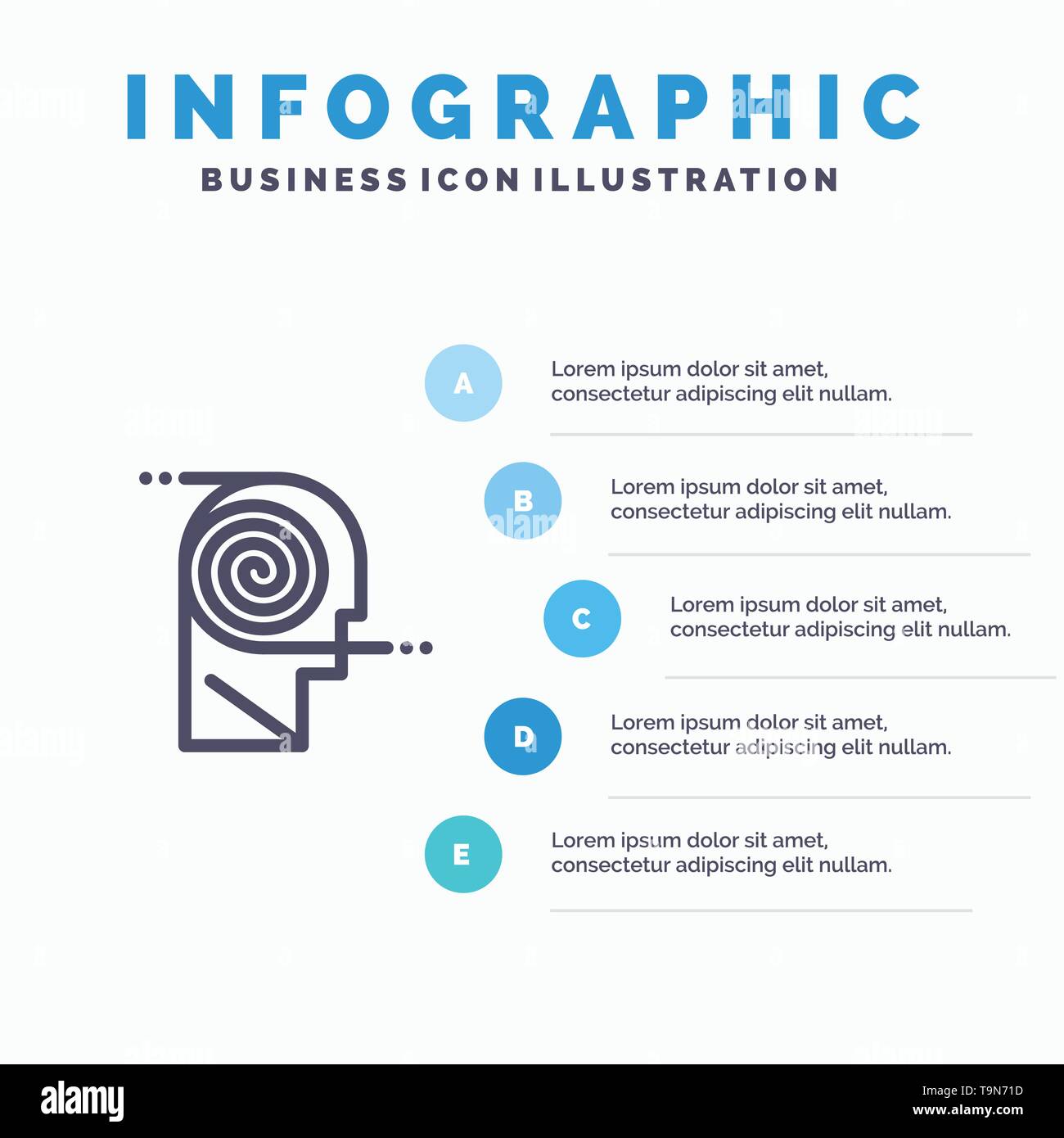 INFOGRAPHIC
BUSINESS ICON ILLUSTRATION

A
Lorem ipsum dolor sit amet, consectetur adipiscing elit nullam.

B
Lorem ipsum dolor sit amet, consectetur adipiscing elit nullam.

C
Lorem ipsum dolor sit amet, consectetur adipiscing elit nullam.

D
Lorem ipsum dolor sit amet, consectetur adipiscing elit nullam.

E
Lorem ipsum dolor sit amet, consectetur adipiscing elit nullam.

alamy
Image ID: T9N71D
www.alamy.com