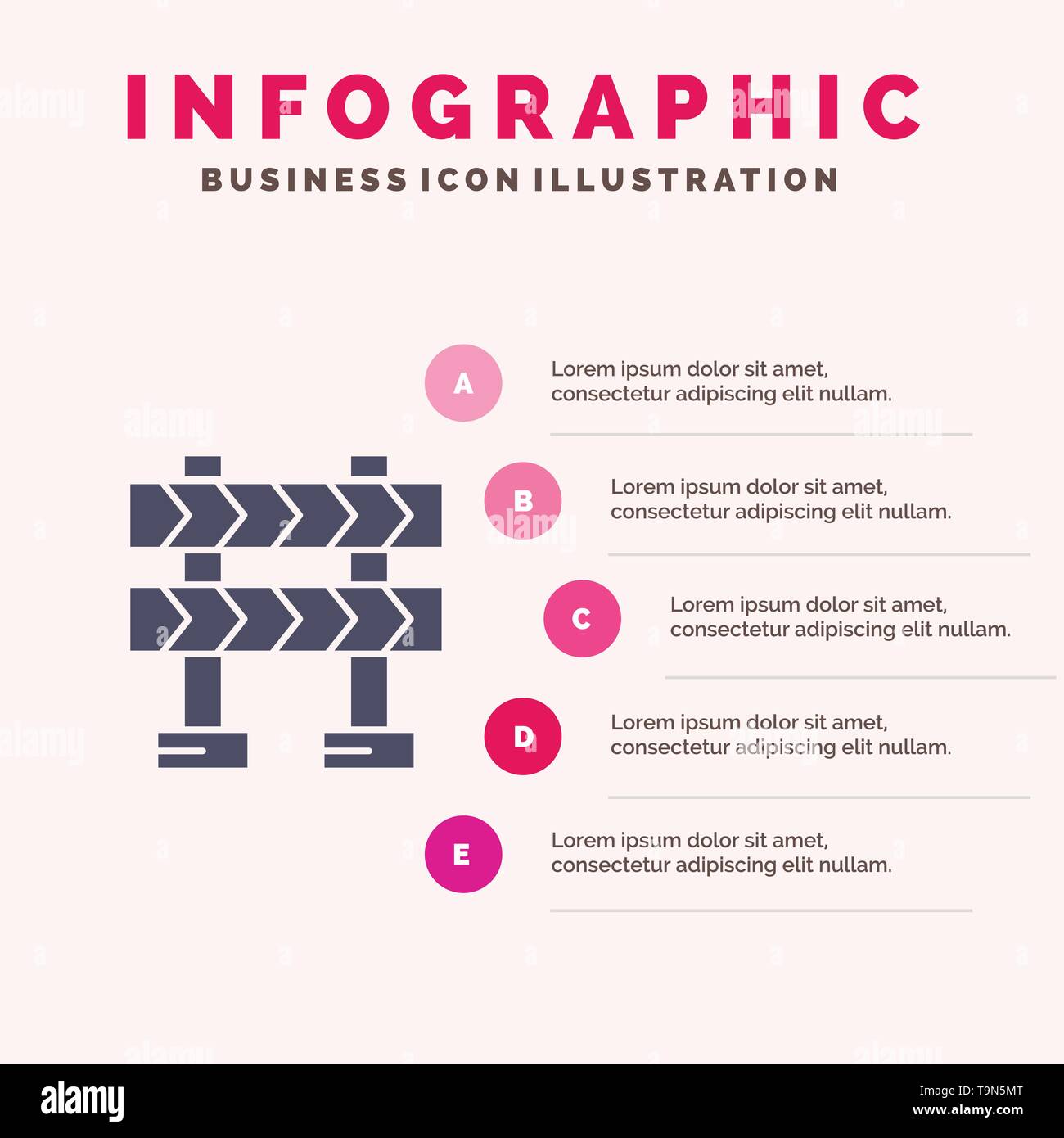 INFOGRAPHIC

BUSINESS ICON ILLUSTRATION

A

Lorem ipsum dolor sit amet, consectetur adipiscing elit nullam.

B

Lorem ipsum dolor sit amet, consectetur adipiscing elit nullam.

C

Lorem ipsum dolor sit amet, consectetur adipiscing elit nullam.

D

Lorem ipsum dolor sit amet, consectetur adipiscing elit nullam.

E

Lorem ipsum dolor sit amet, consectetur adipiscing elit nullam.

alamy

Image ID: T9N5MT
www.alamy.com