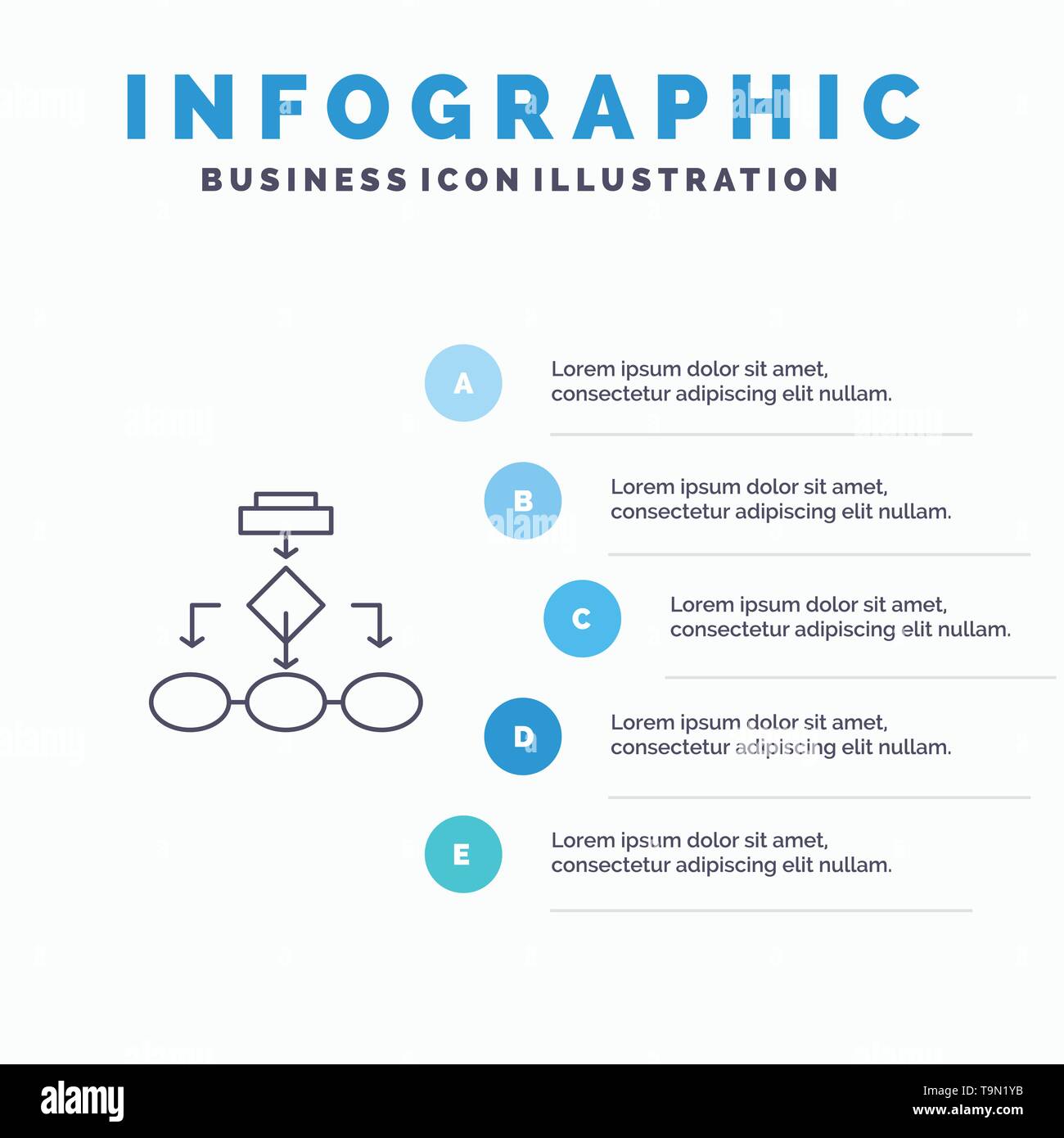 INFOGRAPHIC
BUSINESS ICON ILLUSTRATION

A
Lorem ipsum dolor sit amet, consectetur adipiscing elit nullam.

B
Lorem ipsum dolor sit amet, consectetur adipiscing elit nullam.

C
Lorem ipsum dolor sit amet, consectetur adipiscing elit nullam.

D
Lorem ipsum dolor sit amet, consectetur adipiscing elit nullam.

E
Lorem ipsum dolor sit amet, consectetur adipiscing elit nullam.

alamy
Image ID: T9N1YB
www.alamy.com