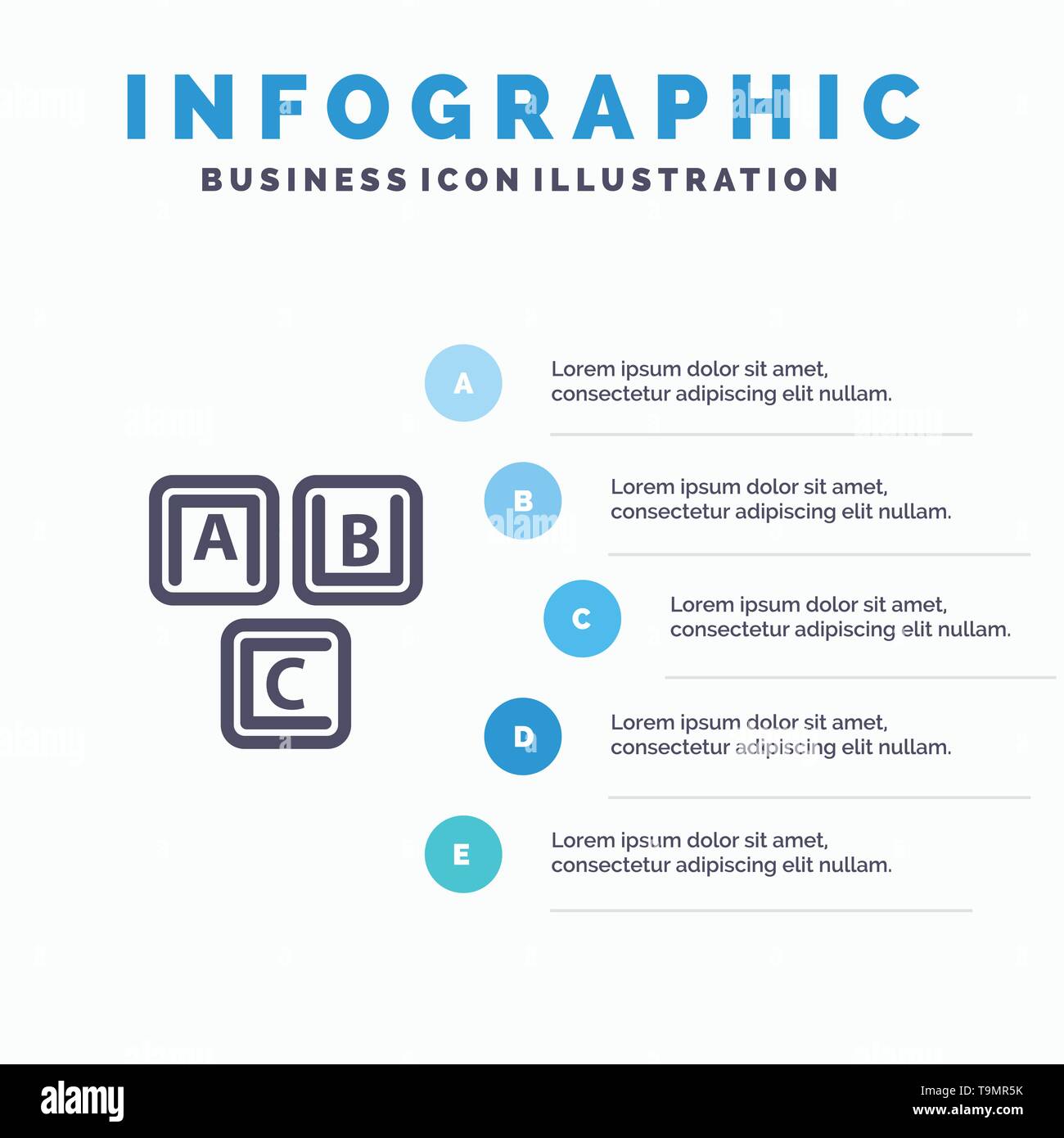 INFOGRAPHIC

BUSINESS ICON ILLUSTRATION

A B C

A

Lorem ipsum dolor sit amet, consectetur adipiscing elit nullam.

B

Lorem ipsum dolor sit amet, consectetur adipiscing elit nullam.

C

Lorem ipsum dolor sit amet, consectetur adipiscing elit nullam.

D

Lorem ipsum dolor sit amet, consectetur adipiscing elit nullam.

E

Lorem ipsum dolor sit amet, consectetur adipiscing elit nullam.

alamy

Image ID: T9MR5K
www.alamy.com