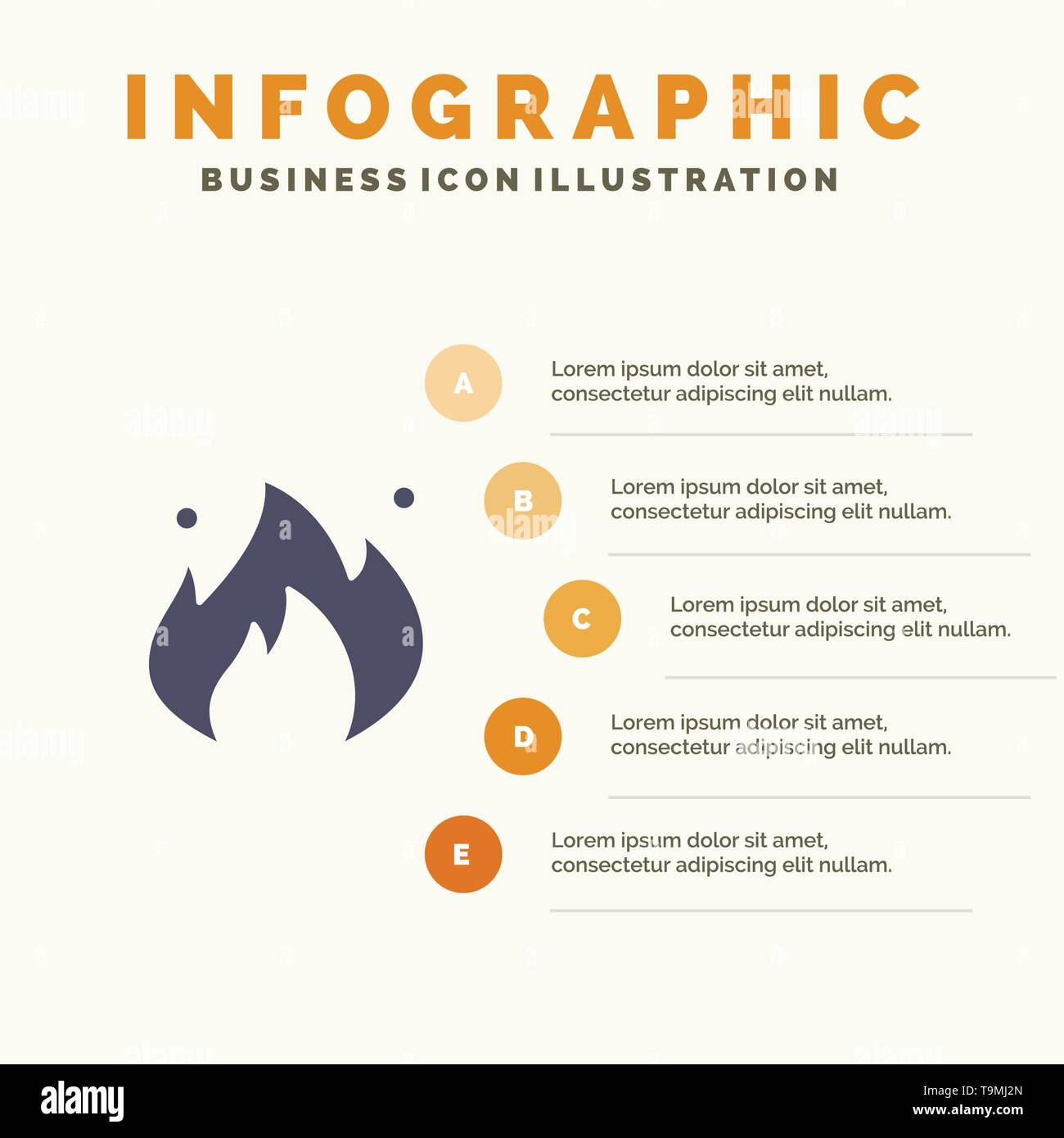 INFOGRAPHIC
BUSINESS ICON ILLUSTRATION

A
Lorem ipsum dolor sit amet, consectetur adipiscing elit nullam.

B
Lorem ipsum dolor sit amet, consectetur adipiscing elit nullam.

C
Lorem ipsum dolor sit amet, consectetur adipiscing elit nullam.

D
Lorem ipsum dolor sit amet, consectetur adipiscing elit nullam.

E
Lorem ipsum dolor sit amet, consectetur adipiscing elit nullam.

alamy
Image ID: T9MJ2N
www.alamy.com