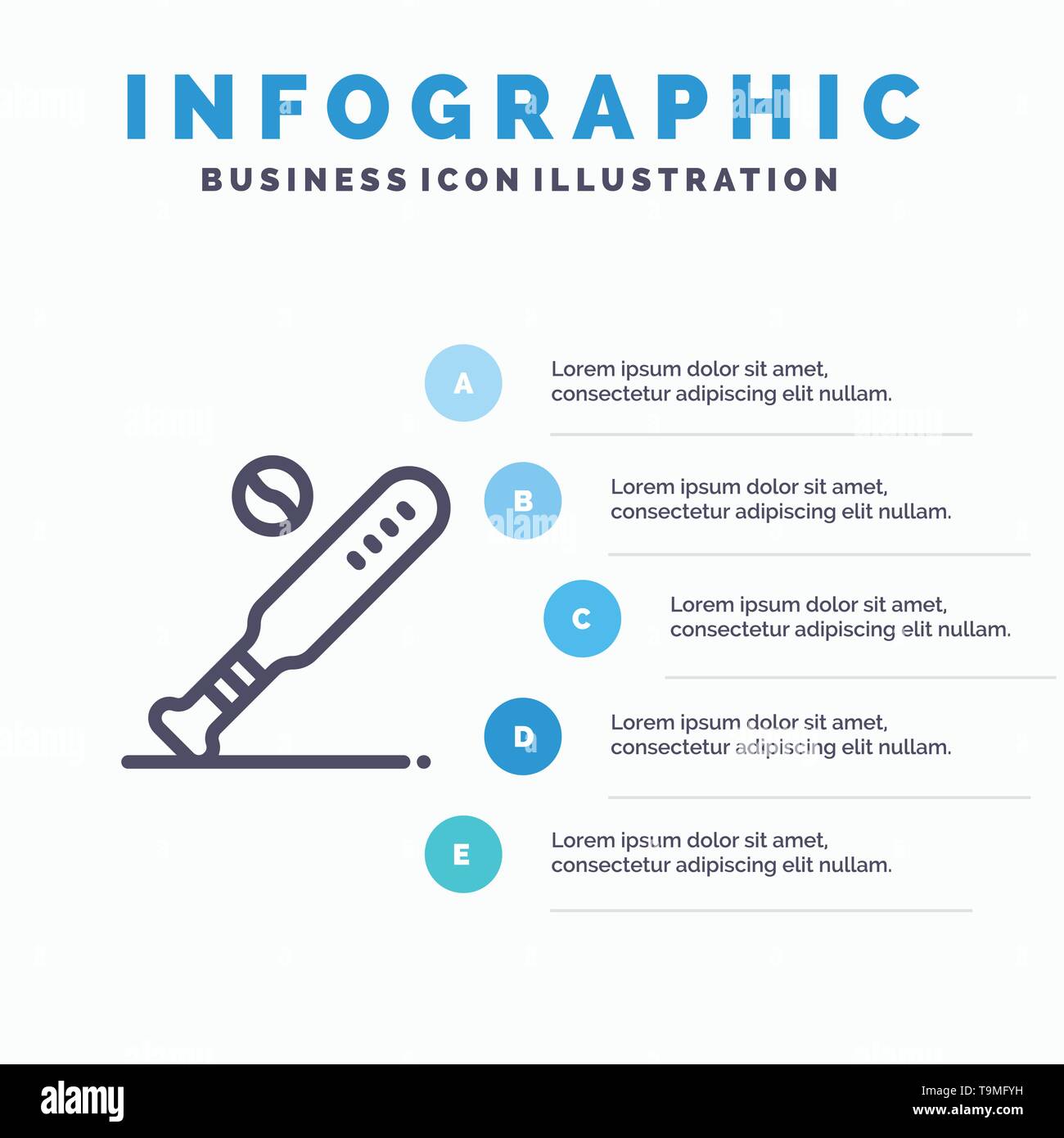 INFOGRAPHIC
BUSINESS ICON ILLUSTRATION

A
Lorem ipsum dolor sit amet, consectetur adipiscing elit nullam.

B
Lorem ipsum dolor sit amet, consectetur adipiscing elit nullam.

C
Lorem ipsum dolor sit amet, consectetur adipiscing elit nullam.

D
Lorem ipsum dolor sit amet, consectetur adipiscing elit nullam.

E
Lorem ipsum dolor sit amet, consectetur adipiscing elit nullam.

alamy
Image ID: T9MFYH
www.alamy.com