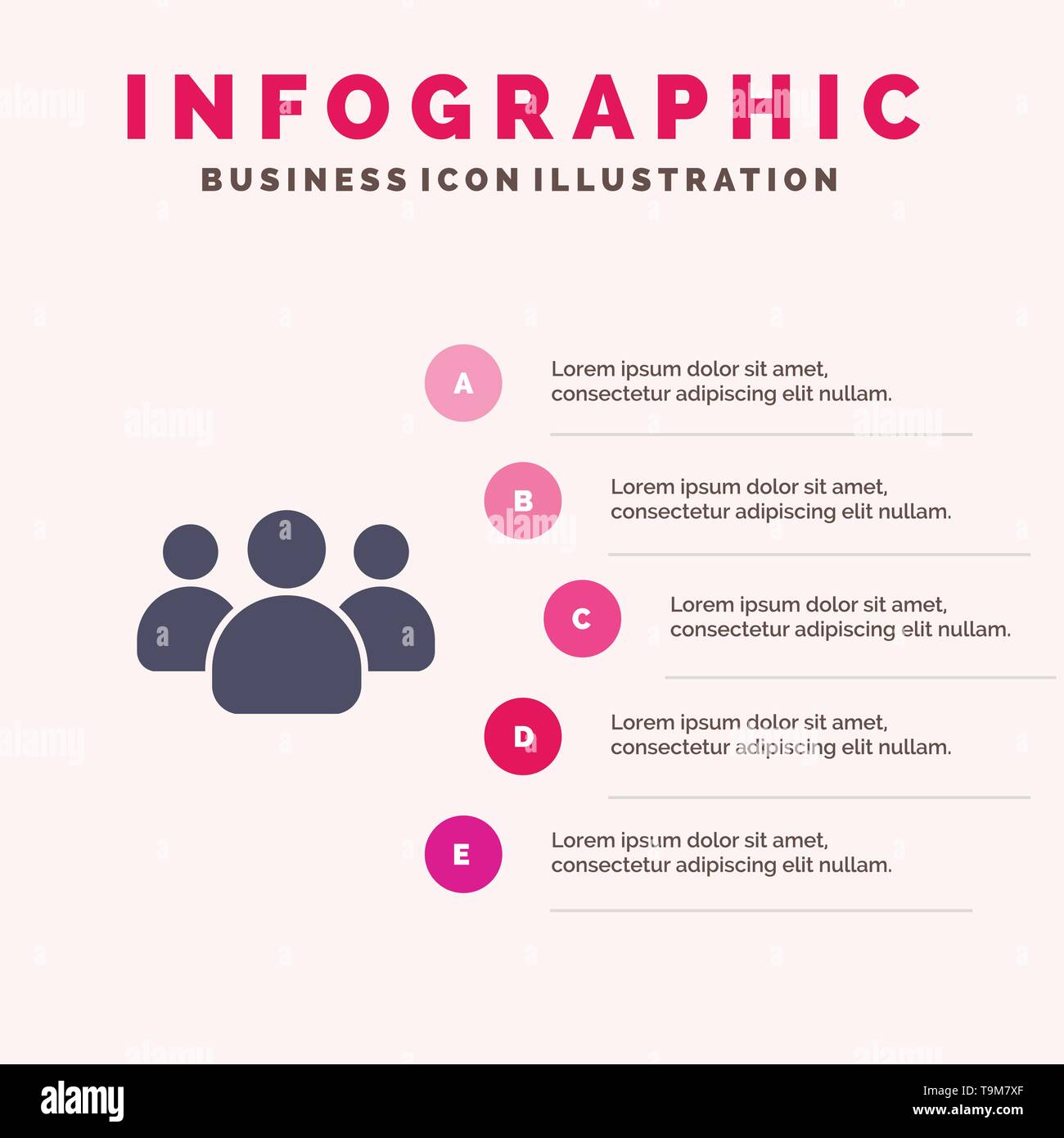 INFOGRAPHIC
BUSINESS ICON ILLUSTRATION

A
Lorem ipsum dolor sit amet, consectetur adipiscing elit nullam.

B
Lorem ipsum dolor sit amet, consectetur adipiscing elit nullam.

C
Lorem ipsum dolor sit amet, consectetur adipiscing elit nullam.

D
Lorem ipsum dolor sit amet, consectetur adipiscing elit nullam.

E
Lorem ipsum dolor sit amet, consectetur adipiscing elit nullam.

alamy

Image ID: T9M7XF
www.alamy.com