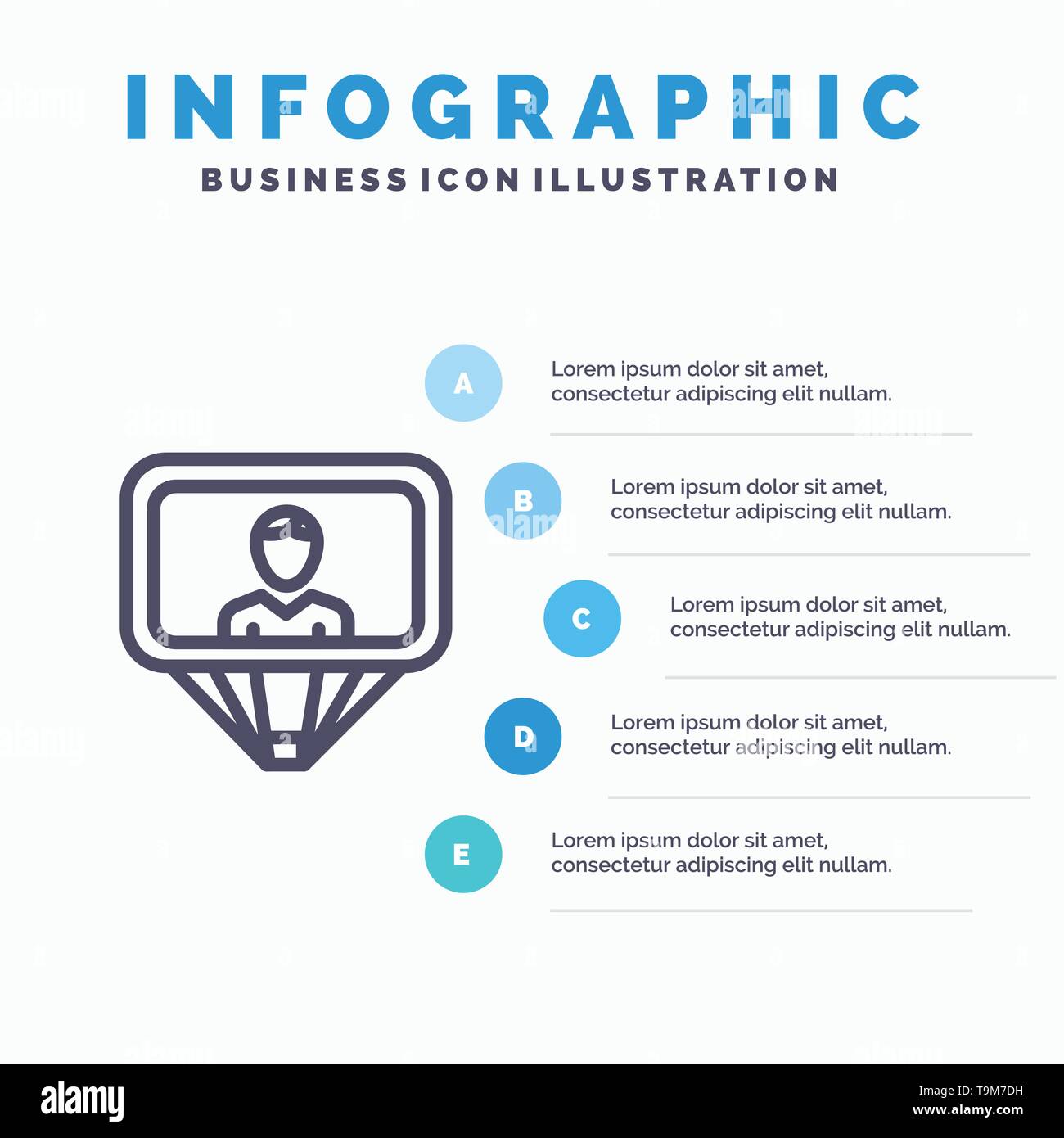 INFOGRAPHIC

BUSINESS ICON ILLUSTRATION

A
Lorem ipsum dolor sit amet, consectetur adipiscing elit nullam.

B
Lorem ipsum dolor sit amet, consectetur adipiscing elit nullam.

C
Lorem ipsum dolor sit amet, consectetur adipiscing elit nullam.

D
Lorem ipsum dolor sit amet, consectetur adipiscing elit nullam.

E
Lorem ipsum dolor sit amet, consectetur adipiscing elit nullam.

alamy

Image ID: T9M7DH
www.alamy.com