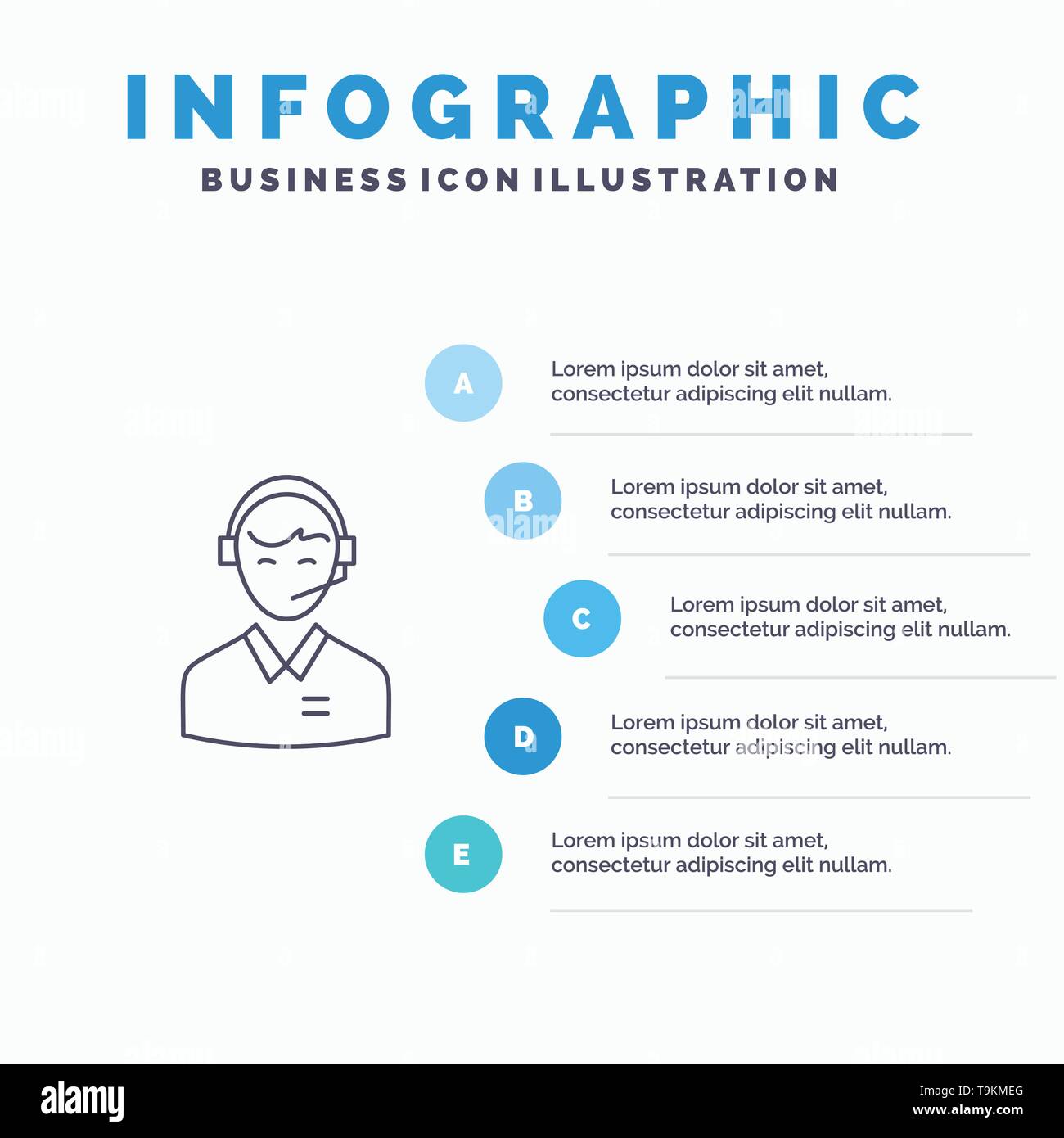 INFOGRAPHIC
BUSINESS ICON ILLUSTRATION

A
Lorem ipsum dolor sit amet, consectetur adipiscing elit nullam.

B
Lorem ipsum dolor sit amet, consectetur adipiscing elit nullam.

C
Lorem ipsum dolor sit amet, consectetur adipiscing elit nullam.

D
Lorem ipsum dolor sit amet, consectetur adipiscing elit nullam.

E
Lorem ipsum dolor sit amet, consectetur adipiscing elit nullam.

alamy
T9KMEG
www.alamy.com