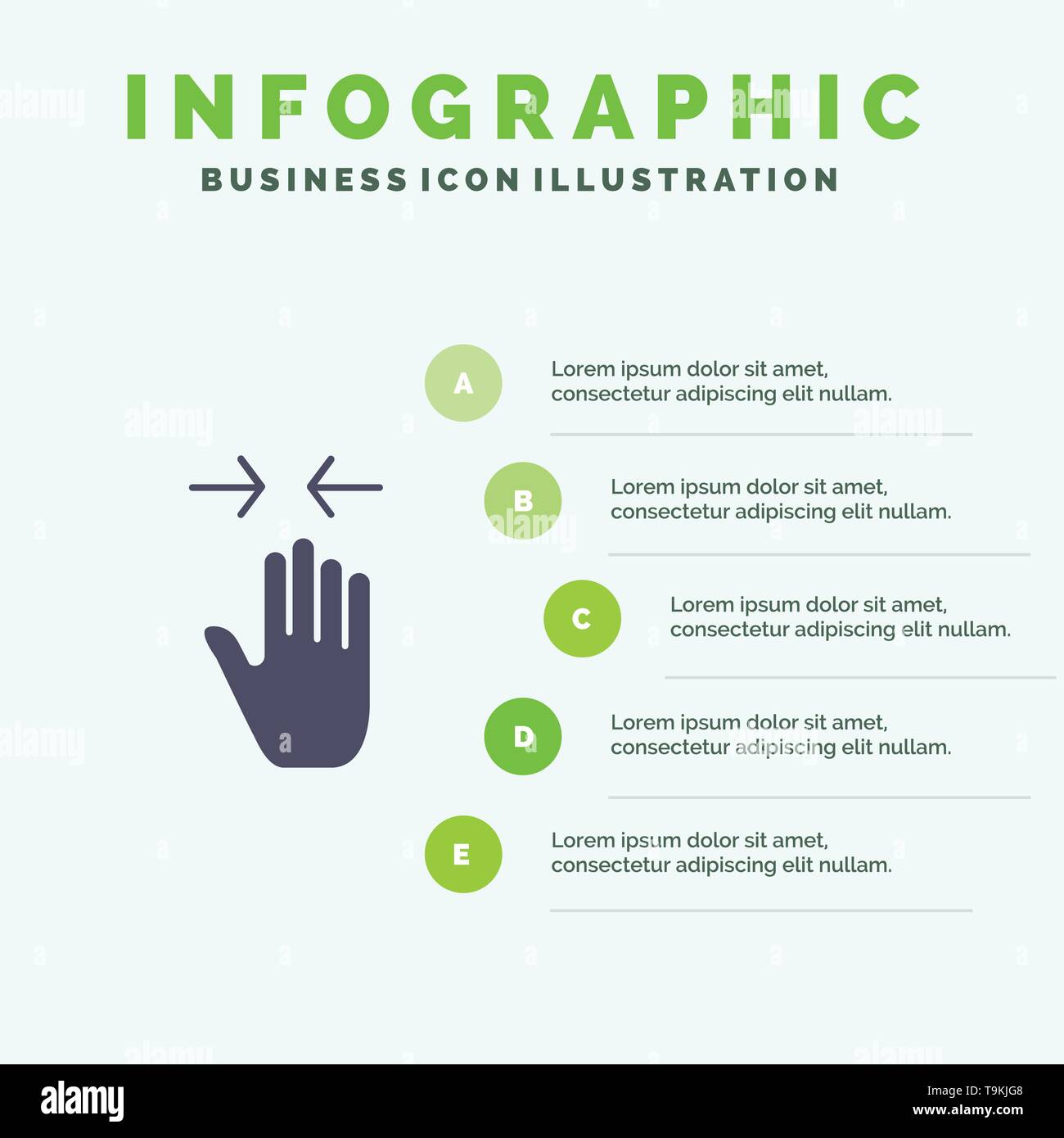 INFOGRAPHIC
BUSINESS ICON ILLUSTRATION

A
Lorem ipsum dolor sit amet, consectetur adipiscing elit nullam.

B
Lorem ipsum dolor sit amet, consectetur adipiscing elit nullam.

C
Lorem ipsum dolor sit amet, consectetur adipiscing elit nullam.

D
Lorem ipsum dolor sit amet, consectetur adipiscing elit nullam.

E
Lorem ipsum dolor sit amet, consectetur adipiscing elit nullam.

alamy
Image ID: T9KJG8
www.alamy.com