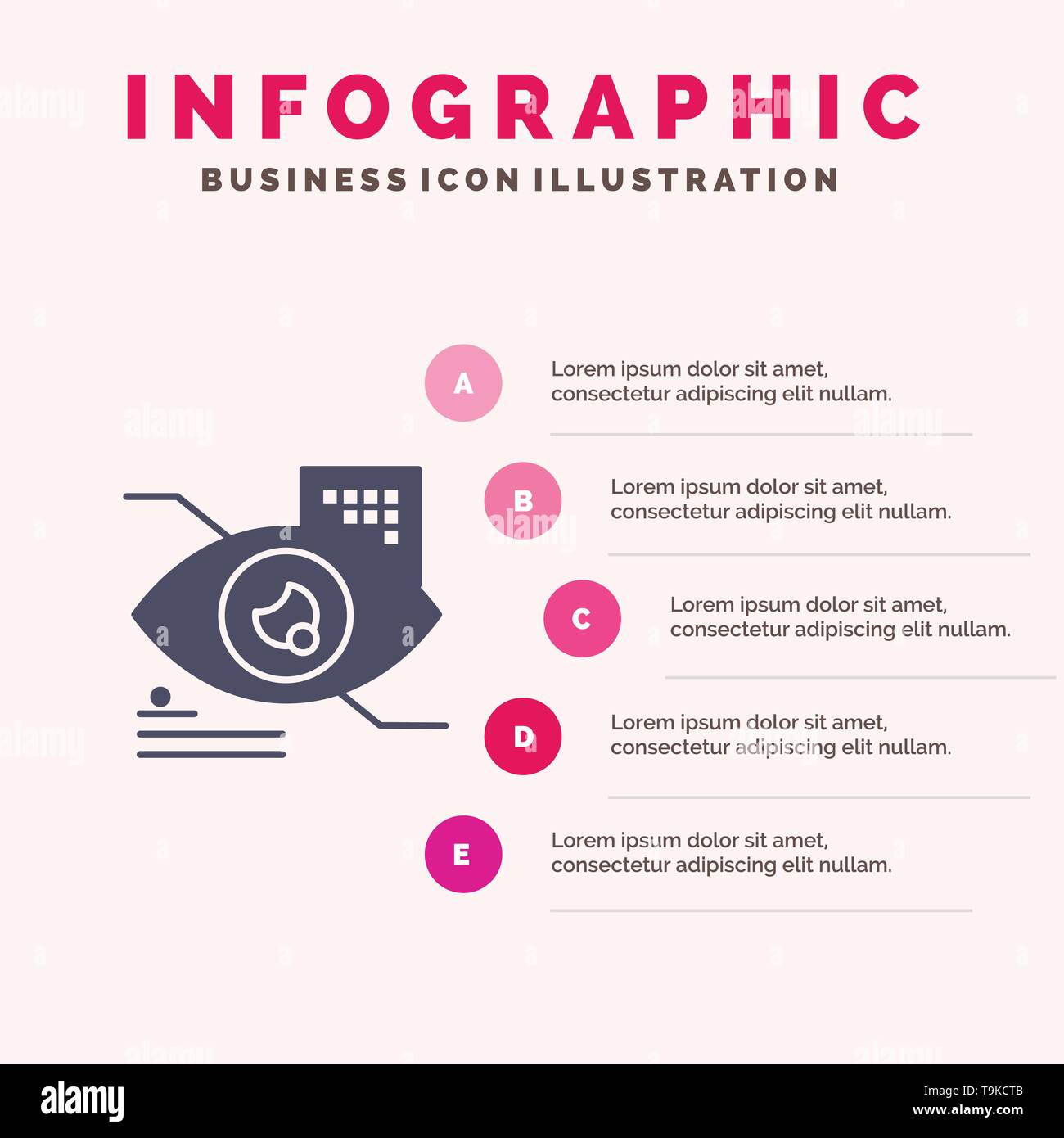 INFOGRAPHIC
BUSINESS ICON ILLUSTRATION

A
Lorem ipsum dolor sit amet, consectetur adipiscing elit nullam.

B
Lorem ipsum dolor sit amet, consectetur adipiscing elit nullam.

C
Lorem ipsum dolor sit amet, consectetur adipiscing elit nullam.

D
Lorem ipsum dolor sit amet, consectetur adipiscing elit nullam.

E
Lorem ipsum dolor sit amet, consectetur adipiscing elit nullam.

alamy
Image ID: T9KCTB
www.alamy.com