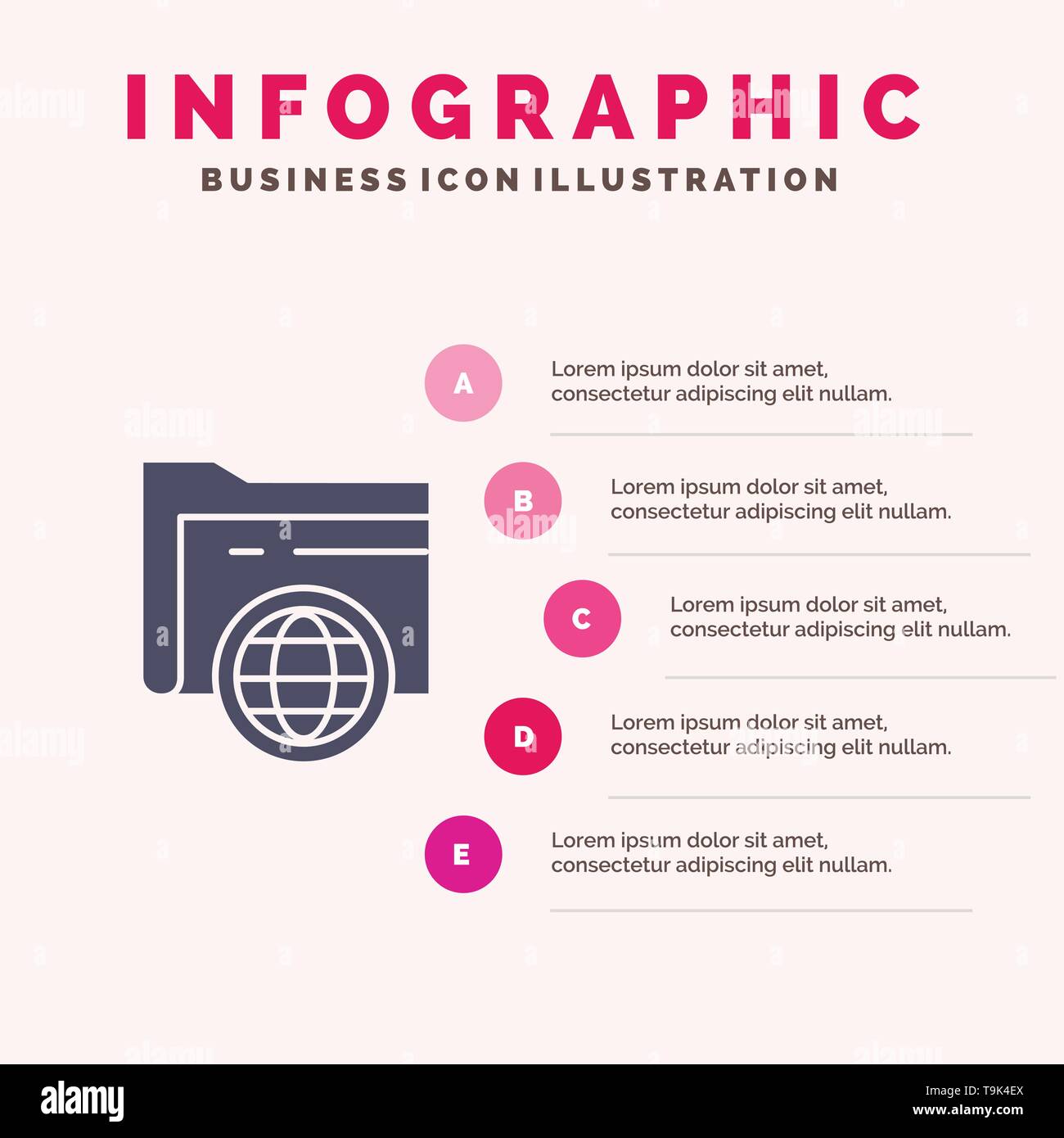 INFOGRAPHIC
BUSINESS ICON ILLUSTRATION

A
Lorem ipsum dolor sit amet, consectetur adipiscing elit nullam.

B
Lorem ipsum dolor sit amet, consectetur adipiscing elit nullam.

C
Lorem ipsum dolor sit amet, consectetur adipiscing elit nullam.

D
Lorem ipsum dolor sit amet, consectetur adipiscing elit nullam.

E
Lorem ipsum dolor sit amet, consectetur adipiscing elit nullam.

alamy

Image ID: T9K4EX
www.alamy.com