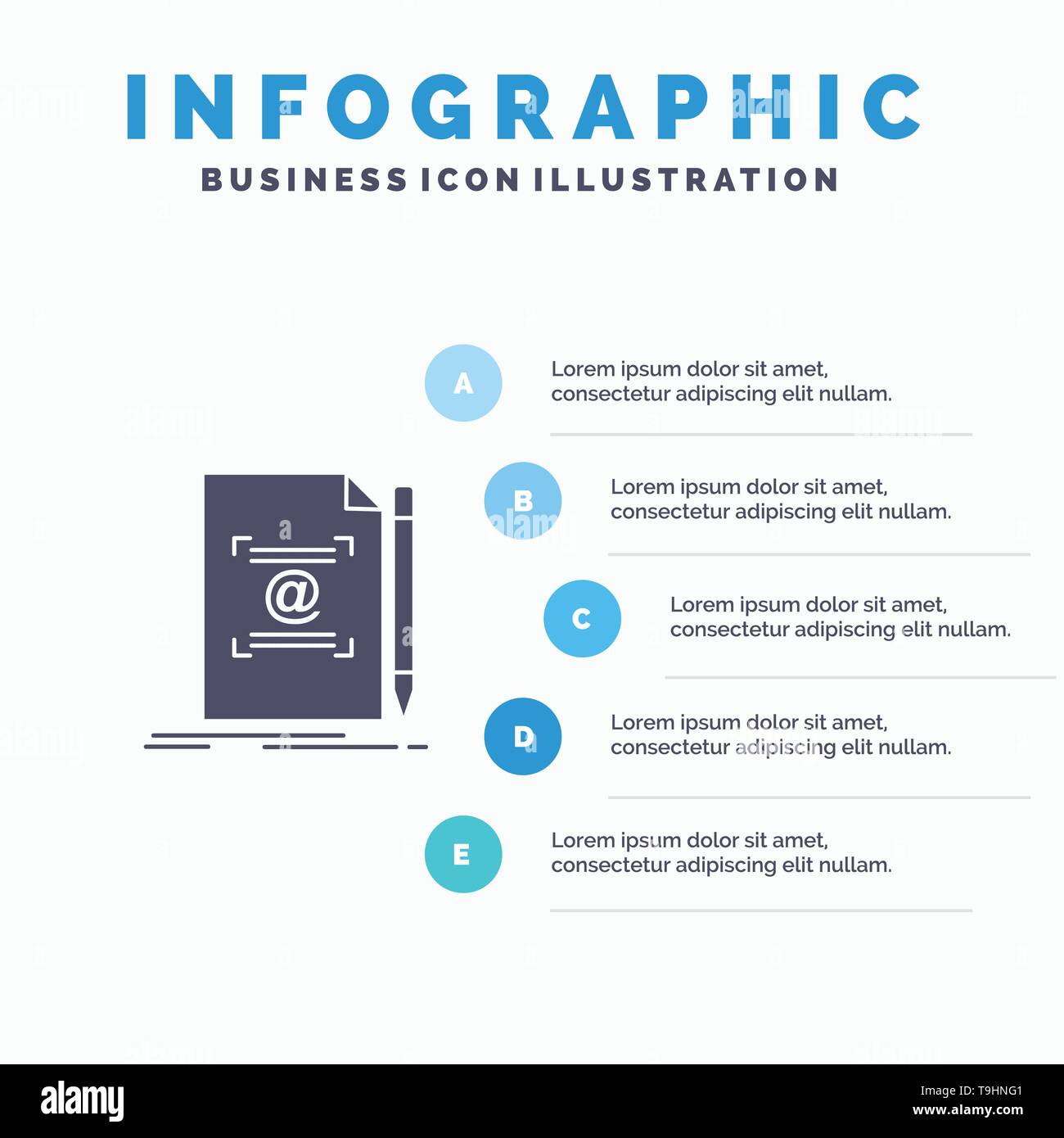 INFOGRAPHIC

BUSINESS ICON ILLUSTRATION

@

A

Lorem ipsum dolor sit amet, consectetur adipiscing elit nullam.

B

Lorem ipsum dolor sit amet, consectetur adipiscing elit nullam.

C

Lorem ipsum dolor sit amet, consectetur adipiscing elit nullam.

D

Lorem ipsum dolor sit amet, consectetur adipiscing elit nullam.

E

Lorem ipsum dolor sit amet, consectetur adipiscing elit nullam.

alamy

T9HNG1
www.alamy.com