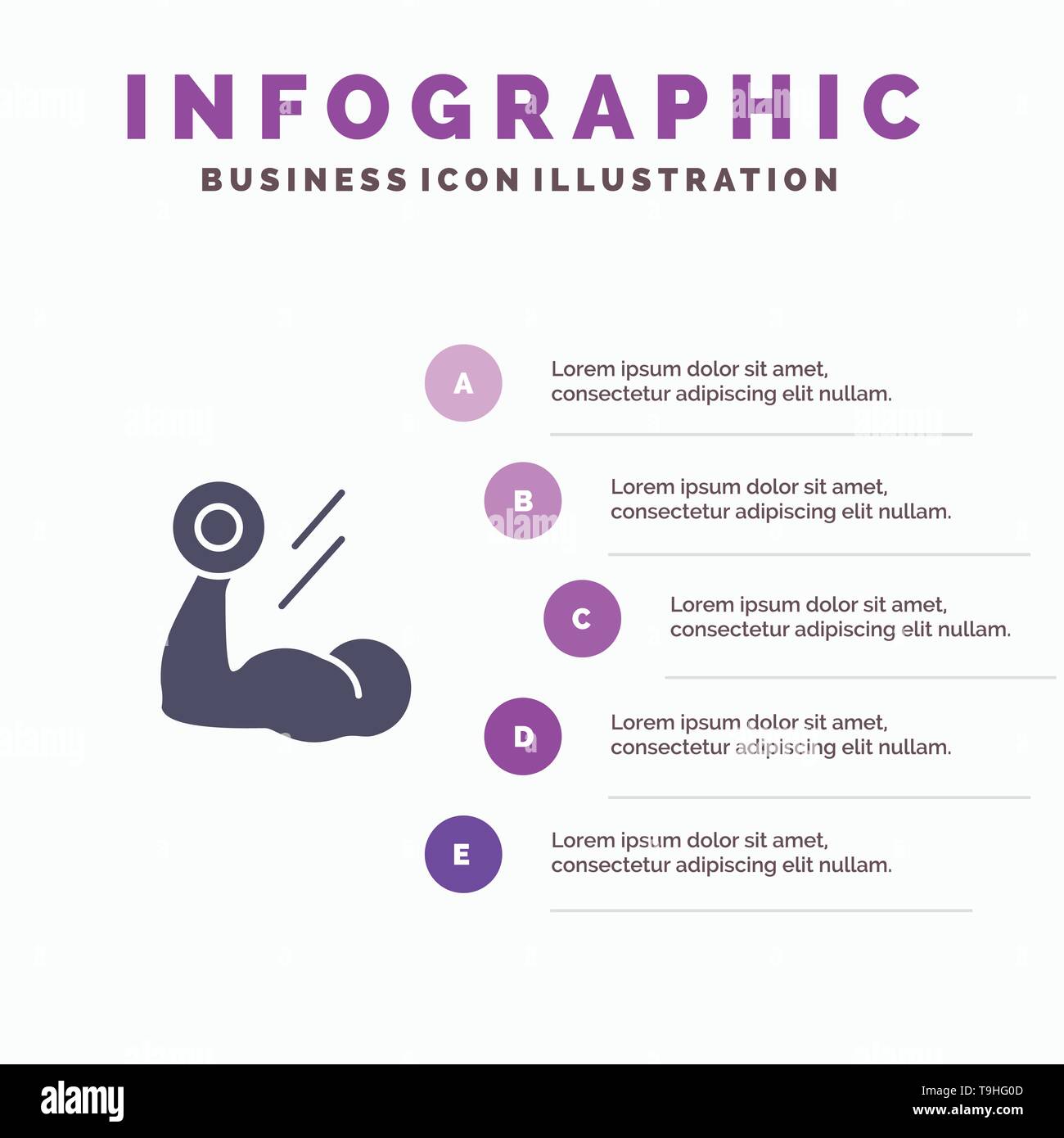 INFOGRAPHIC
BUSINESS ICON ILLUSTRATION

A
Lorem ipsum dolor sit amet, consectetur adipiscing elit nullam.

B
Lorem ipsum dolor sit amet, consectetur adipiscing elit nullam.

C
Lorem ipsum dolor sit amet, consectetur adipiscing elit nullam.

D
Lorem ipsum dolor sit amet, consectetur adipiscing elit nullam.

E
Lorem ipsum dolor sit amet, consectetur adipiscing elit nullam.

alamy
Image ID: T9HG0D
www.alamy.com