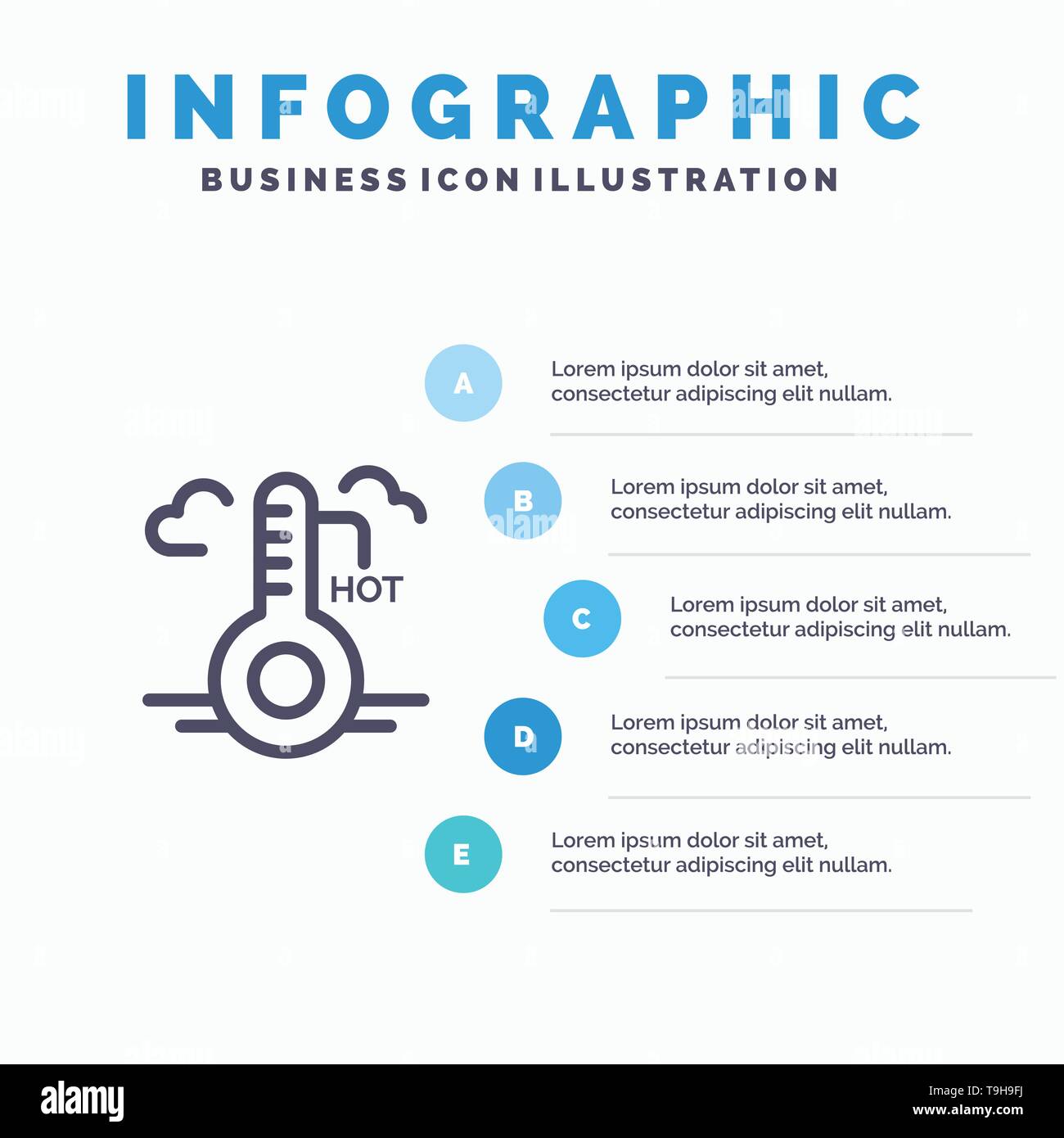 INFOGRAPHIC
BUSINESS ICON ILLUSTRATION

HOT

A
Lorem ipsum dolor sit amet, consectetur adipiscing elit nullam.

B
Lorem ipsum dolor sit amet, consectetur adipiscing elit nullam.

C
Lorem ipsum dolor sit amet, consectetur adipiscing elit nullam.

D
Lorem ipsum dolor sit amet, consectetur adipiscing elit nullam.

E
Lorem ipsum dolor sit amet, consectetur adipiscing elit nullam.

alamy
Image ID: T9H9FJ
www.alamy.com