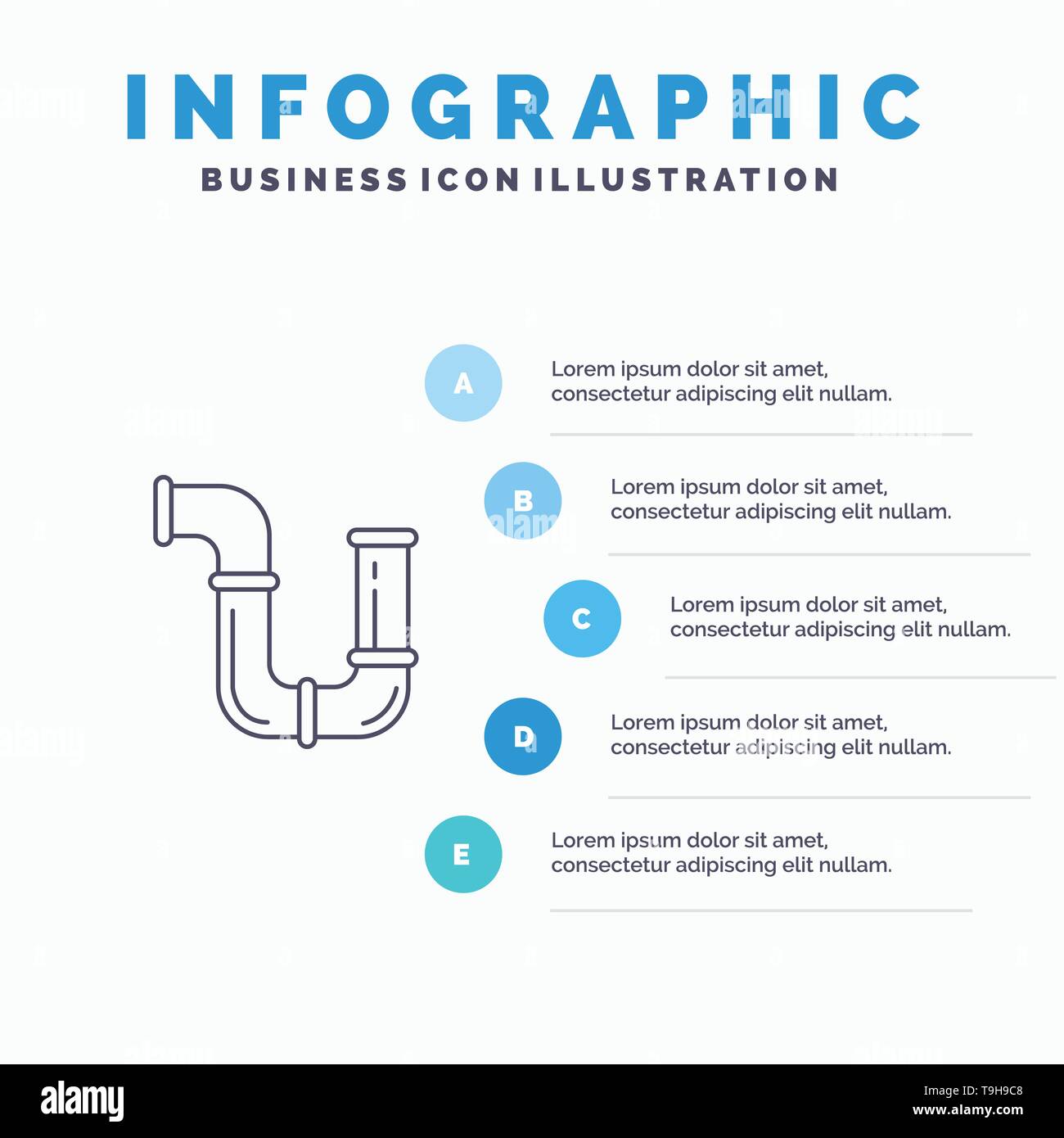 INFOGRAPHIC
BUSINESS ICON ILLUSTRATION

A
Lorem ipsum dolor sit amet, consectetur adipiscing elit nullam.

B
Lorem ipsum dolor sit amet, consectetur adipiscing elit nullam.

C
Lorem ipsum dolor sit amet, consectetur adipiscing elit nullam.

D
Lorem ipsum dolor sit amet, consectetur adipiscing elit nullam.

E
Lorem ipsum dolor sit amet, consectetur adipiscing elit nullam.

alamy
Image ID: T9H9C8
www.alamy.com