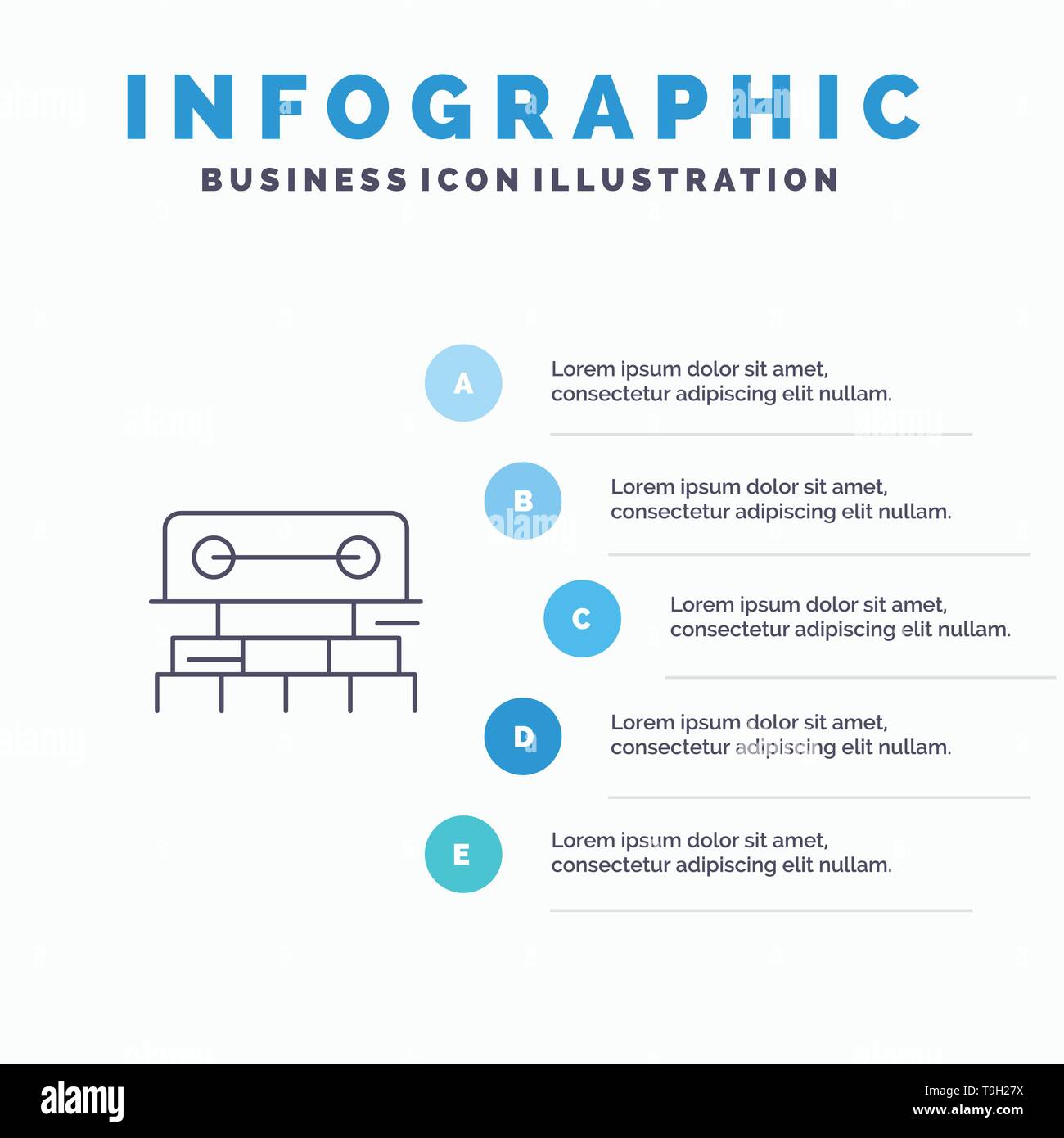 INFOGRAPHIC
BUSINESS ICON ILLUSTRATION

A
Lorem ipsum dolor sit amet, consectetur adipiscing elit nullam.

B
Lorem ipsum dolor sit amet, consectetur adipiscing elit nullam.

C
Lorem ipsum dolor sit amet, consectetur adipiscing elit nullam.

D
Lorem ipsum dolor sit amet, consectetur adipiscing elit nullam.

E
Lorem ipsum dolor sit amet, consectetur adipiscing elit nullam.

alamy
T9H27X
www.alamy.com