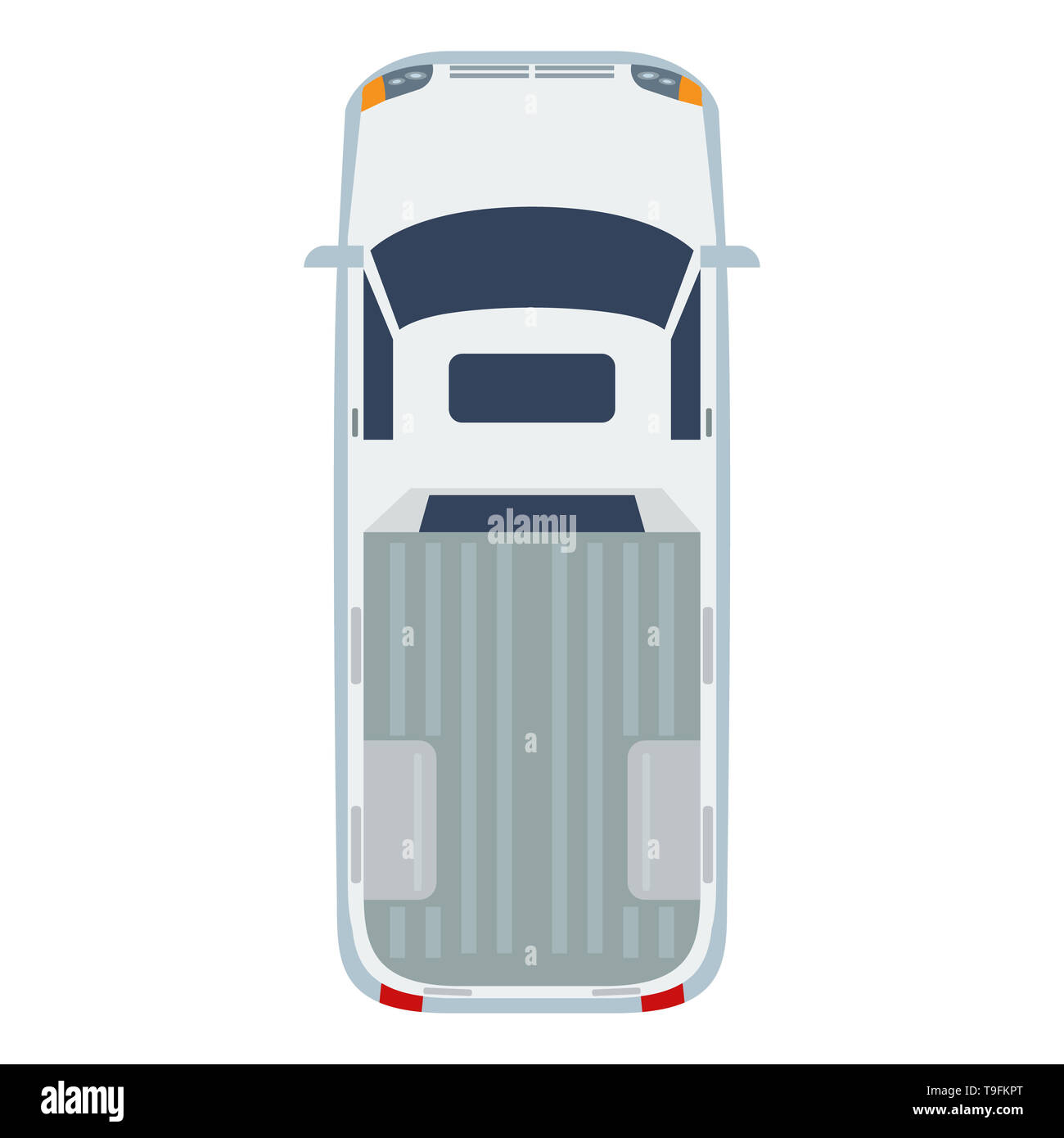 alamy

alamy

T9FKPT
www.alamy.com