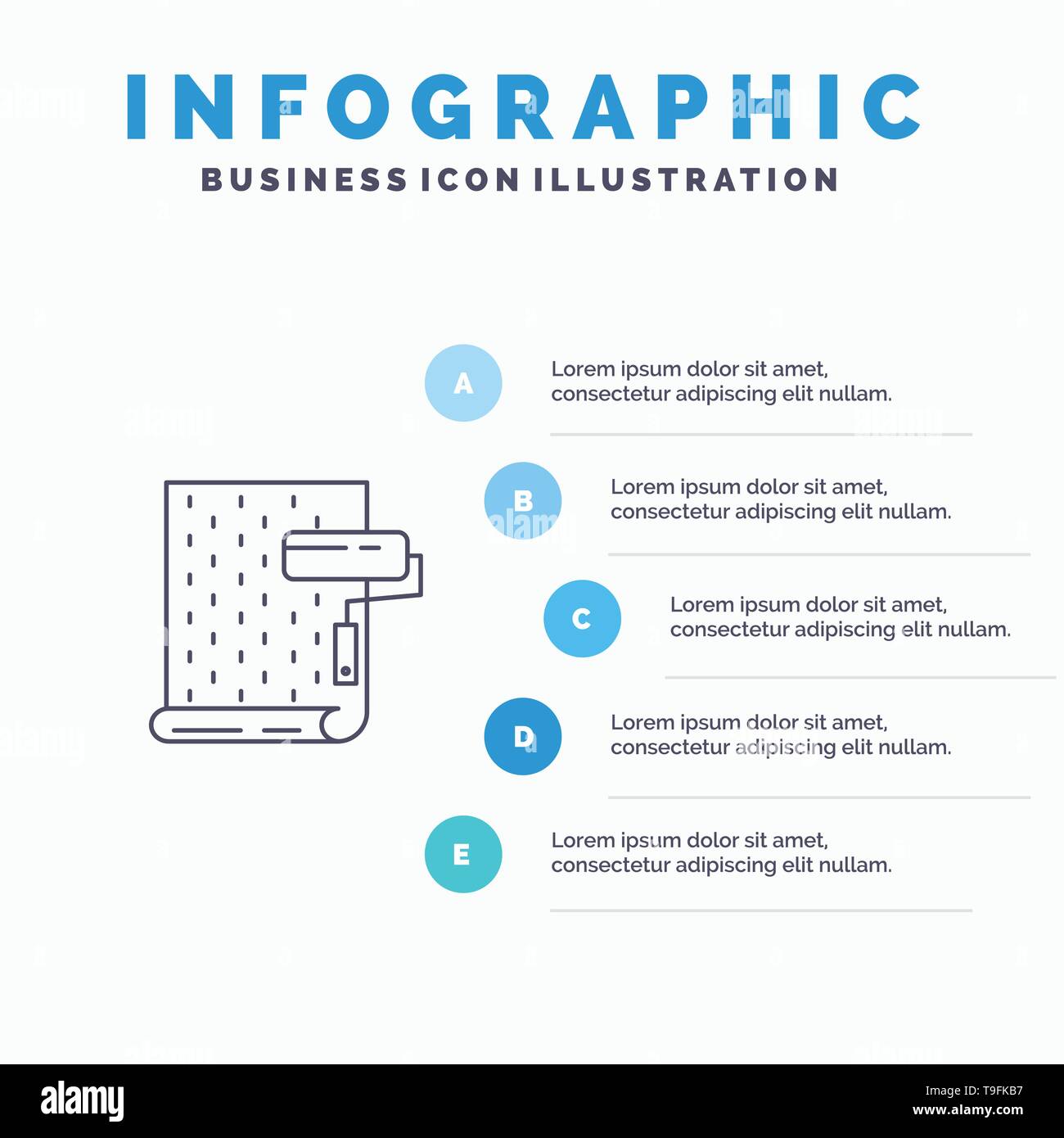 INFOGRAPHIC

BUSINESS ICON ILLUSTRATION

A
Lorem ipsum dolor sit amet, consectetur adipiscing elit nullam.

B
Lorem ipsum dolor sit amet, consectetur adipiscing elit nullam.

C
Lorem ipsum dolor sit amet, consectetur adipiscing elit nullam.

D
Lorem ipsum dolor sit amet, consectetur adipiscing elit nullam.

E
Lorem ipsum dolor sit amet, consectetur adipiscing elit nullam.

alamy

Image ID: T9FKB7
www.alamy.com