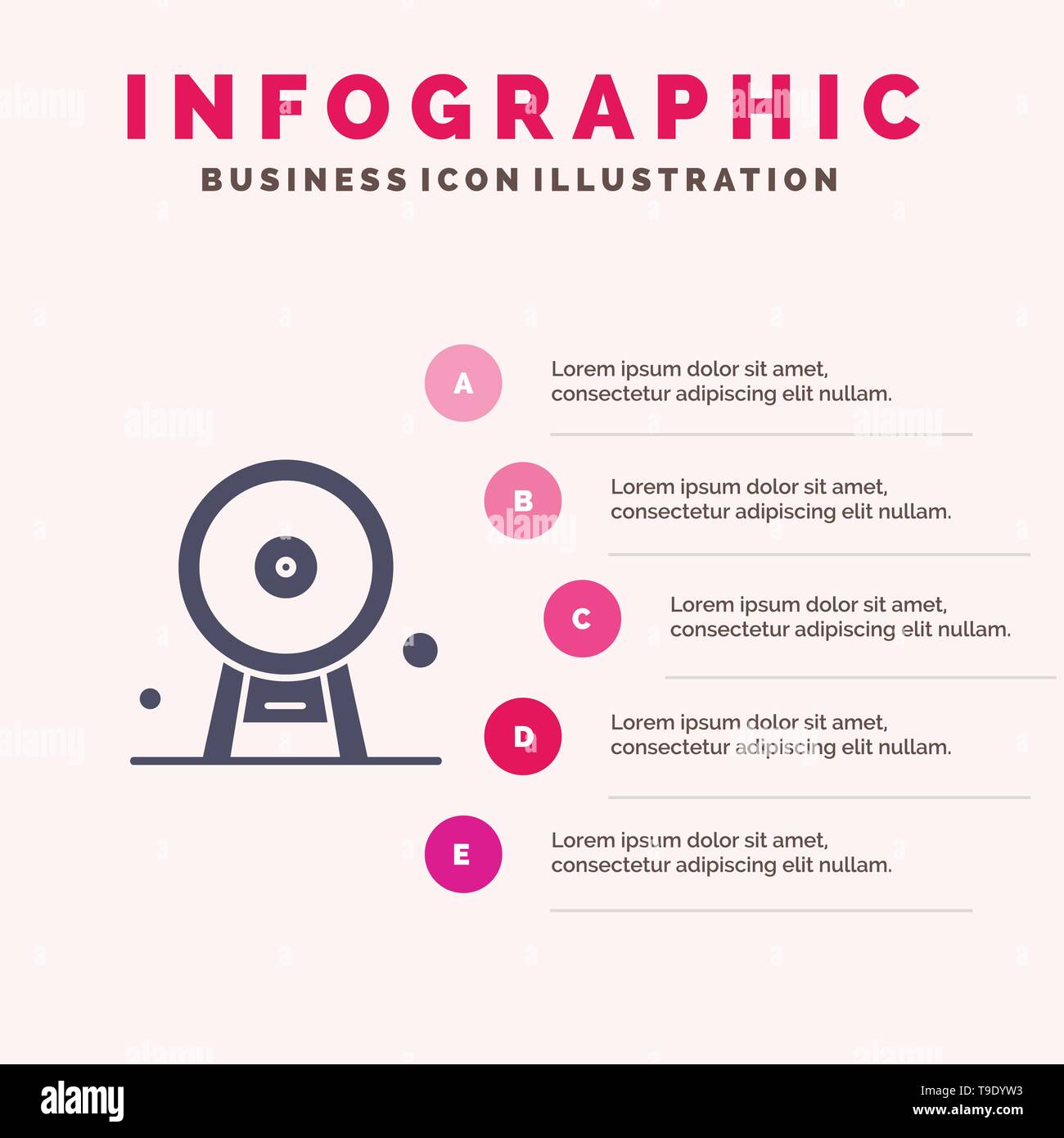 INFOGRAPHIC

BUSINESS ICON ILLUSTRATION

A
Lorem ipsum dolor sit amet, consectetur adipiscing elit nullam.

B
Lorem ipsum dolor sit amet, consectetur adipiscing elit nullam.

C
Lorem ipsum dolor sit amet, consectetur adipiscing elit nullam.

D
Lorem ipsum dolor sit amet, consectetur adipiscing elit nullam.

E
Lorem ipsum dolor sit amet, consectetur adipiscing elit nullam.

alamy

Image ID: T9DYW3
www.alamy.com