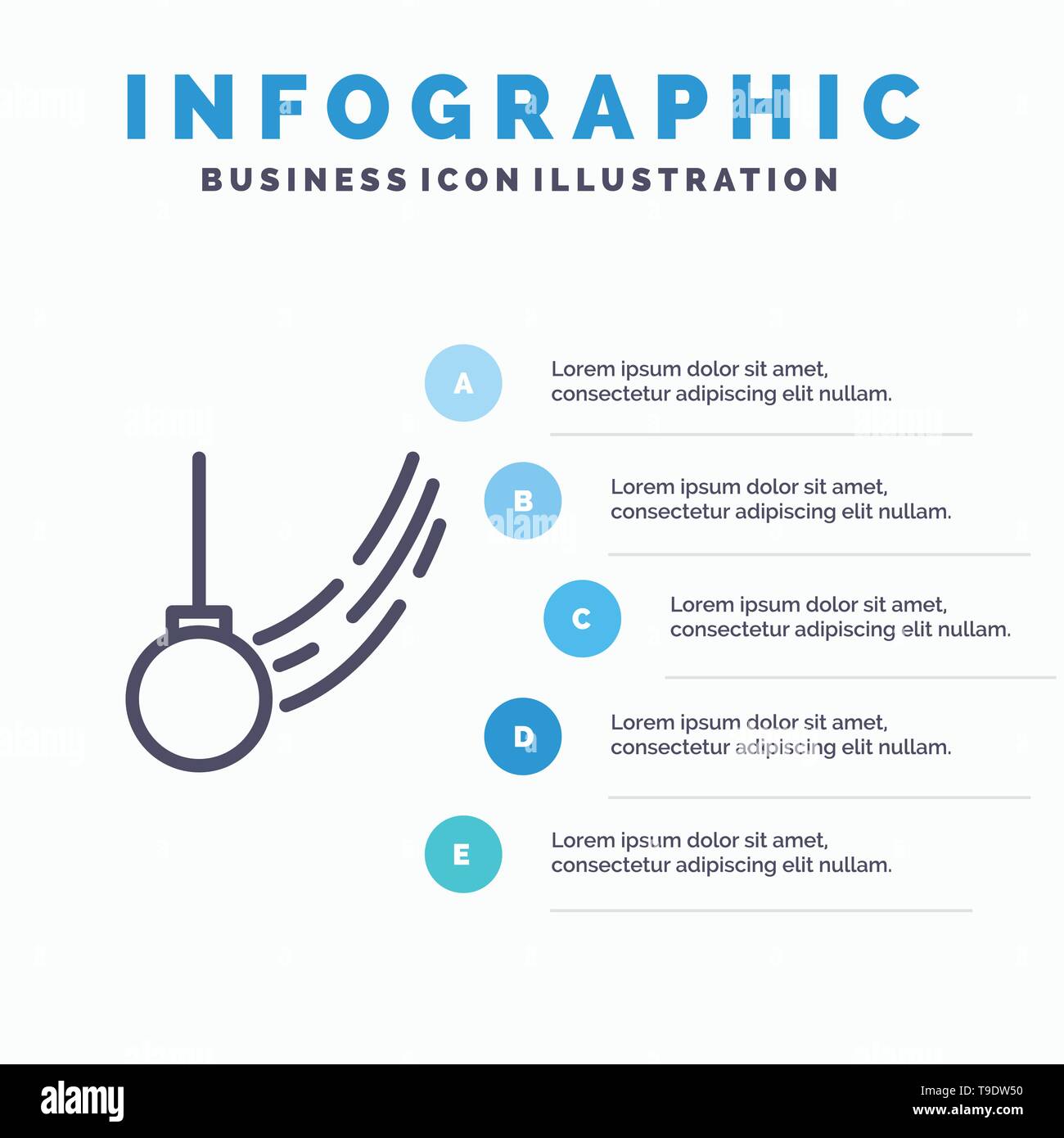 INFOGRAPHIC
BUSINESS ICON ILLUSTRATION

A
Lorem ipsum dolor sit amet, consectetur adipiscing elit nullam.

B
Lorem ipsum dolor sit amet, consectetur adipiscing elit nullam.

C
Lorem ipsum dolor sit amet, consectetur adipiscing elit nullam.

D
Lorem ipsum dolor sit amet, consectetur adipiscing elit nullam.

E
Lorem ipsum dolor sit amet, consectetur adipiscing elit nullam.

alamy
T9DW50
www.alamy.com