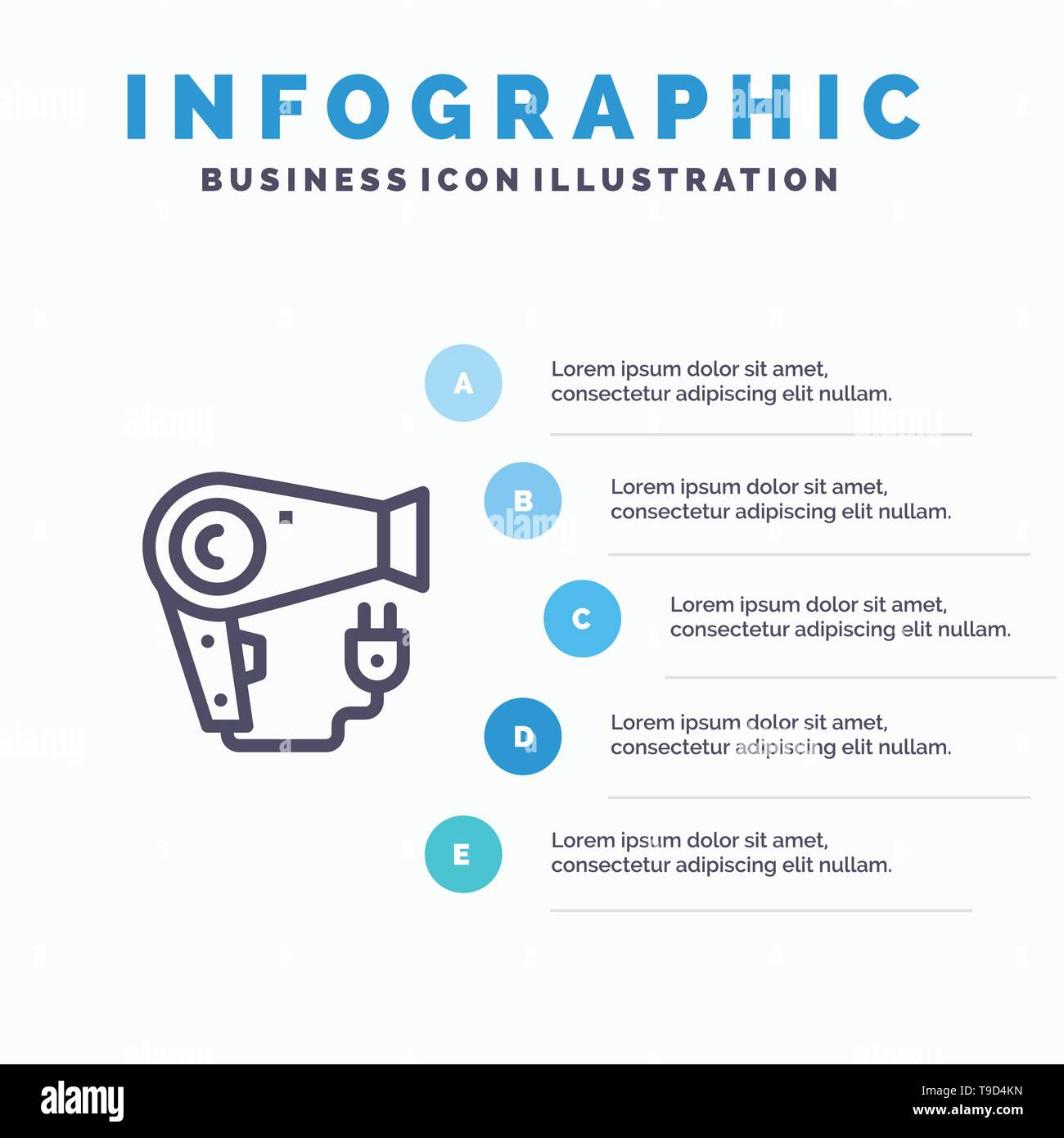 INFOGRAPHIC

BUSINESS ICON ILLUSTRATION

A

Lorem ipsum dolor sit amet, consectetur adipiscing elit nullam.

B

Lorem ipsum dolor sit amet, consectetur adipiscing elit nullam.

C

Lorem ipsum dolor sit amet, consectetur adipiscing elit nullam.

D

Lorem ipsum dolor sit amet, consectetur adipiscing elit nullam.

E

Lorem ipsum dolor sit amet, consectetur adipiscing elit nullam.

alamy

Image ID: T9D4KN
www.alamy.com