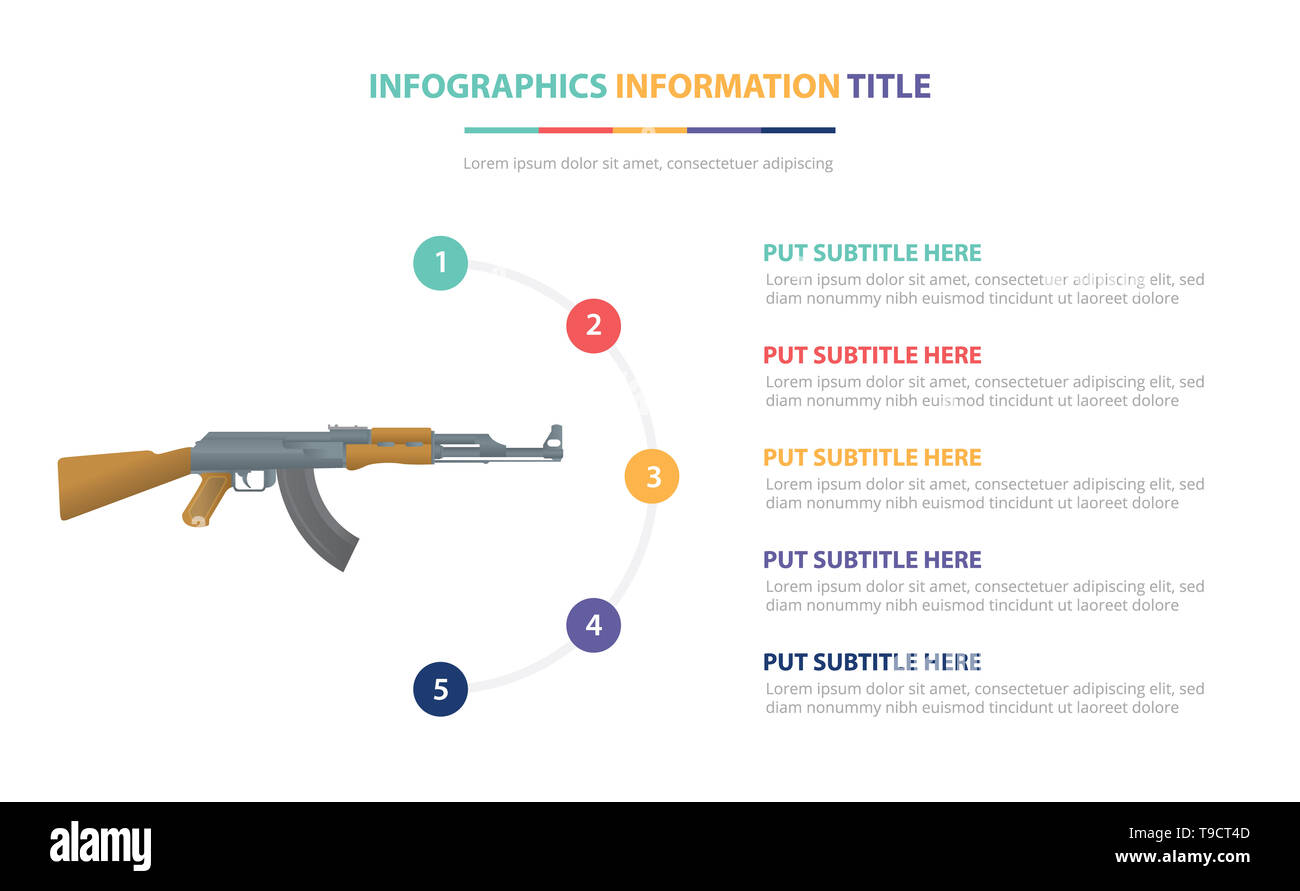 INFOGRAPHICS INFORMATION TITLE

Lorem ipsum dolor sit amet, consectetuer adipiscing

1

2

3

4

5

PUT SUBTITLE HERE
Lorem ipsum dolor sit amet, consectetuer adipiscing elit, sed diam nonummy nibh euismod tincidunt ut laoreet dolore

PUT SUBTITLE HERE
Lorem ipsum dolor sit amet, consectetuer adipiscing elit, sed diam nonummy nibh euismod tincidunt ut laoreet dolore

PUT SUBTITLE HERE
Lorem ipsum dolor sit amet, consectetuer adipiscing elit, sed diam nonummy nibh euismod tincidunt ut laoreet dolore

PUT SUBTITLE HERE
Lorem ipsum dolor sit amet, consectetuer adipiscing elit, sed diam nonummy nibh euismod tincidunt ut laoreet dolore

PUT SUBTITLE HERE
Lorem ipsum dolor sit amet, consectetuer adipiscing elit, sed diam nonummy nibh euismod tincidunt ut laoreet dolore

alamy

T9CT4D
www.alamy.com