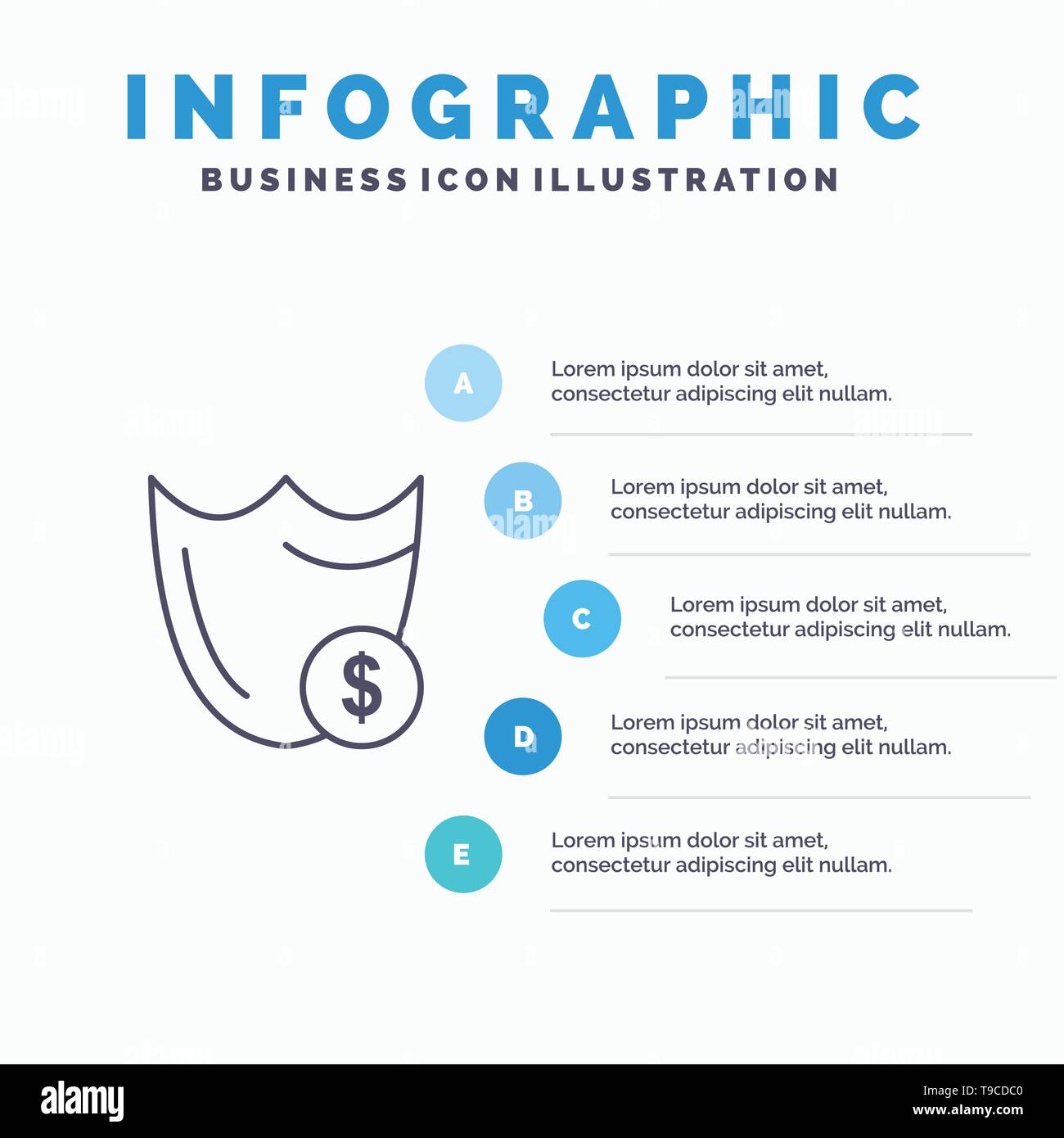 INFOGRAPHIC

BUSINESS ICON ILLUSTRATION

$

A
Lorem ipsum dolor sit amet, consectetur adipiscing elit nullam.

B
Lorem ipsum dolor sit amet, consectetur adipiscing elit nullam.

C
Lorem ipsum dolor sit amet, consectetur adipiscing elit nullam.

D
Lorem ipsum dolor sit amet, consectetur adipiscing elit nullam.

E
Lorem ipsum dolor sit amet, consectetur adipiscing elit nullam.

alamy

Image ID: T9CDC0
www.alamy.com