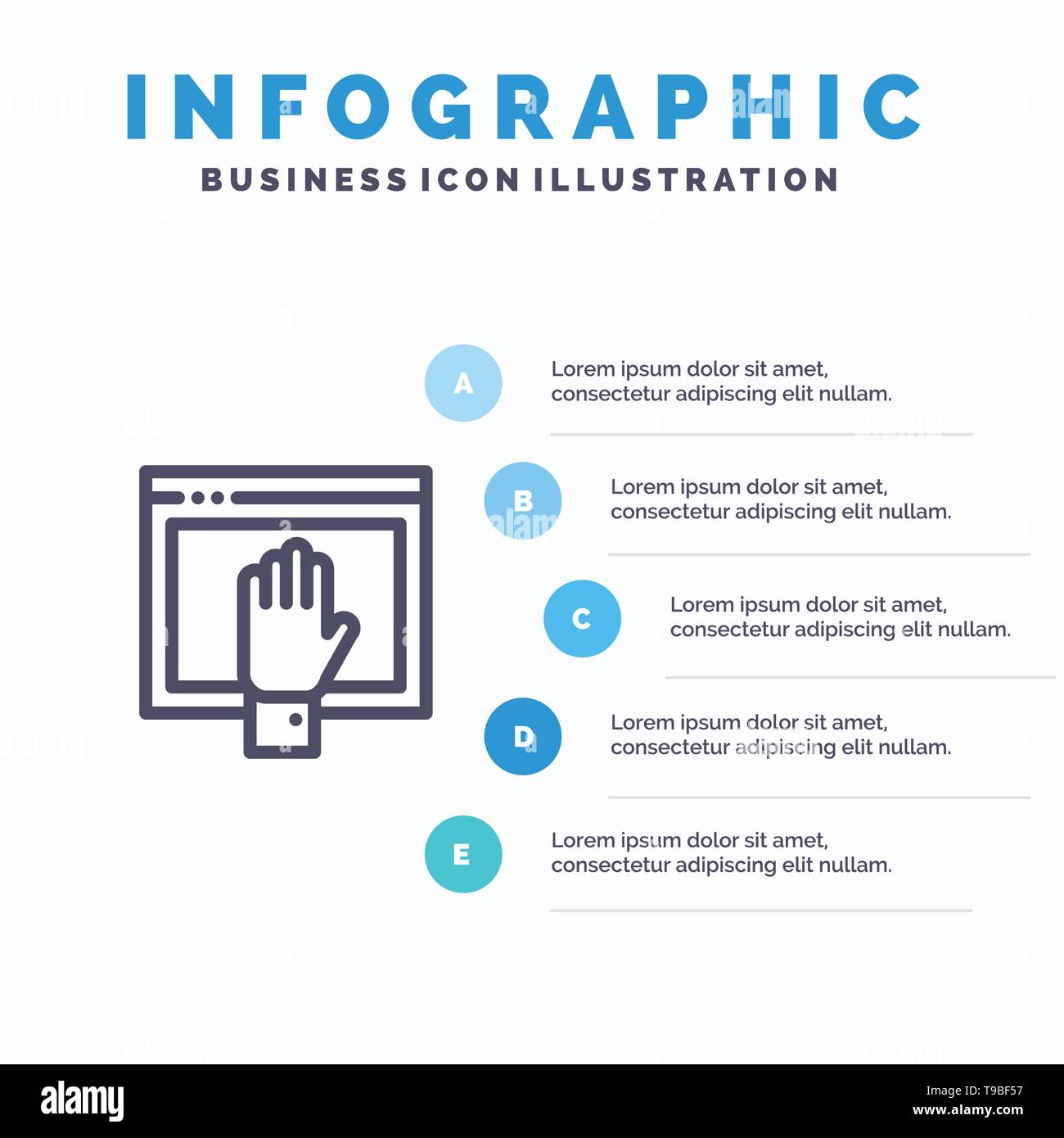 INFOGRAPHIC
BUSINESS ICON ILLUSTRATION

A
Lorem ipsum dolor sit amet, consectetur adipiscing elit nullam.

B
Lorem ipsum dolor sit amet, consectetur adipiscing elit nullam.

C
Lorem ipsum dolor sit amet, consectetur adipiscing elit nullam.

D
Lorem ipsum dolor sit amet, consectetur adipiscing elit nullam.

E
Lorem ipsum dolor sit amet, consectetur adipiscing elit nullam.

alamy
Image ID: T9BF57
www.alamy.com