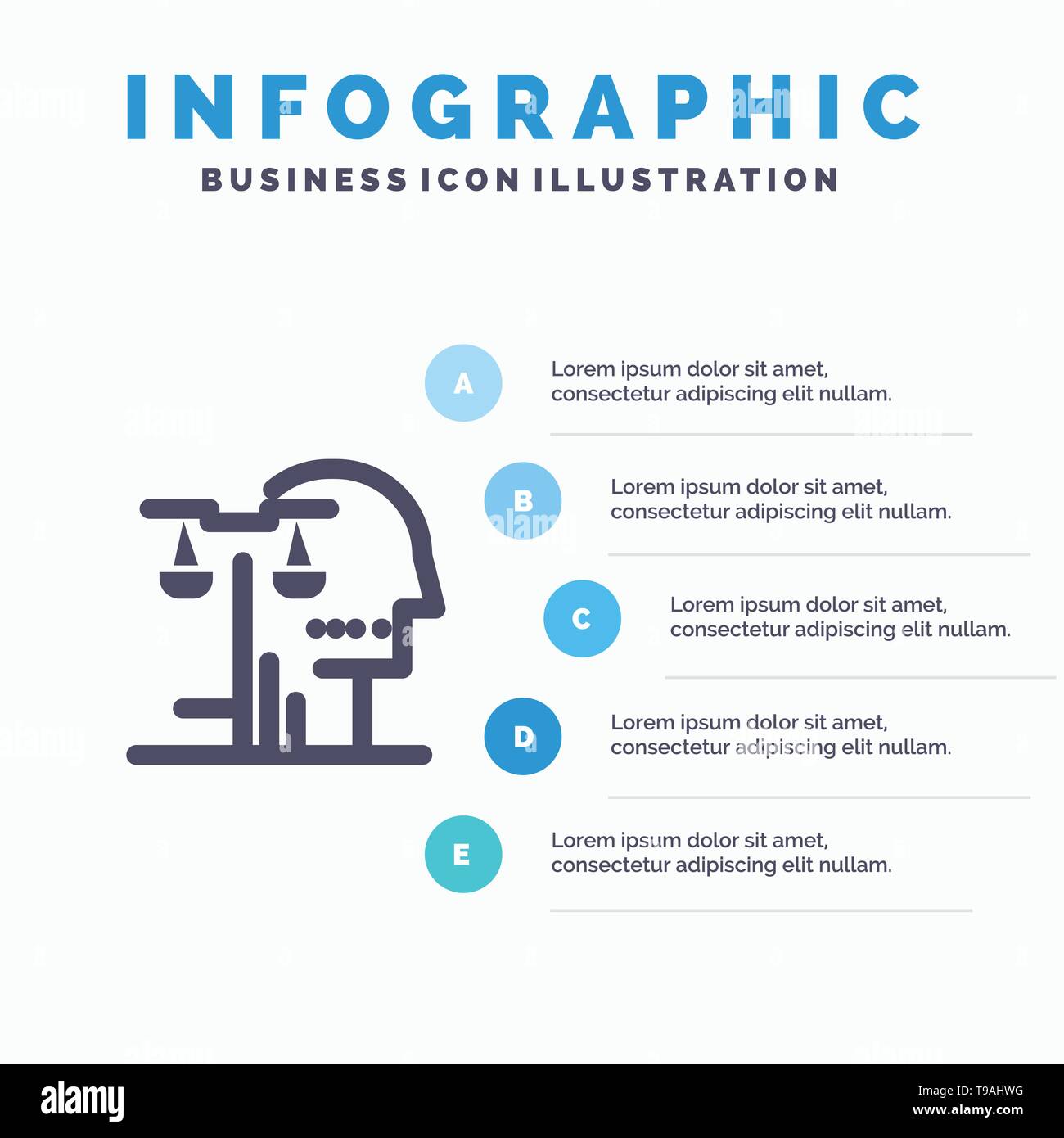 INFOGRAPHIC

BUSINESS ICON ILLUSTRATION

A

Lorem ipsum dolor sit amet, consectetur adipiscing elit nullam.

B

Lorem ipsum dolor sit amet, consectetur adipiscing elit nullam.

C

Lorem ipsum dolor sit amet, consectetur adipiscing elit nullam.

D

Lorem ipsum dolor sit amet, consectetur adipiscing elit nullam.

E

Lorem ipsum dolor sit amet, consectetur adipiscing elit nullam.

alamy

Image ID: T9AHWG
www.alamy.com