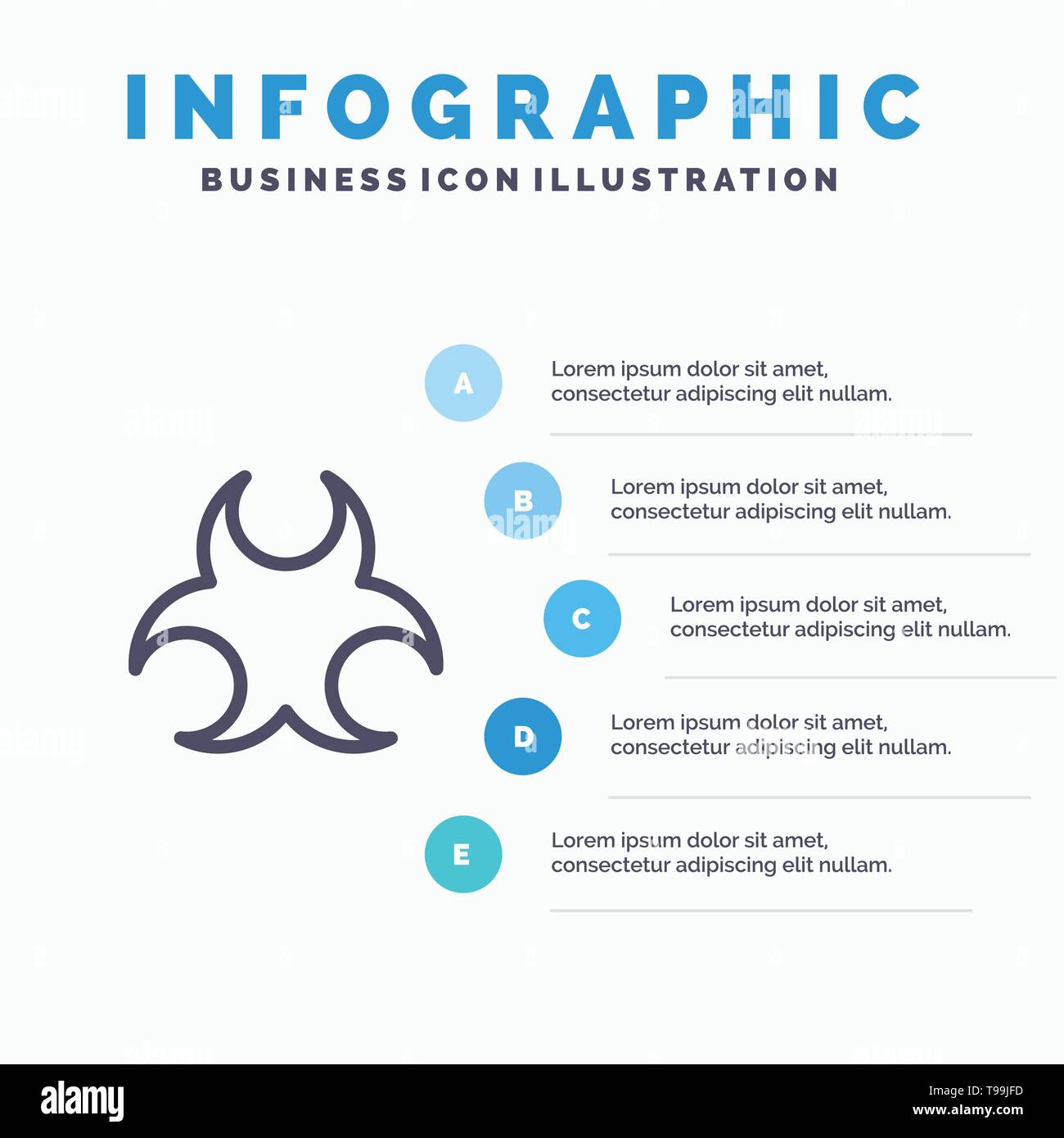 INFOGRAPHIC
BUSINESS ICON ILLUSTRATION

A
Lorem ipsum dolor sit amet, consectetur adipiscing elit nullam.

B
Lorem ipsum dolor sit amet, consectetur adipiscing elit nullam.

C
Lorem ipsum dolor sit amet, consectetur adipiscing elit nullam.

D
Lorem ipsum dolor sit amet, consectetur adipiscing elit nullam.

E
Lorem ipsum dolor sit amet, consectetur adipiscing elit nullam.

alamy
Image ID: T99JFD
www.alamy.com