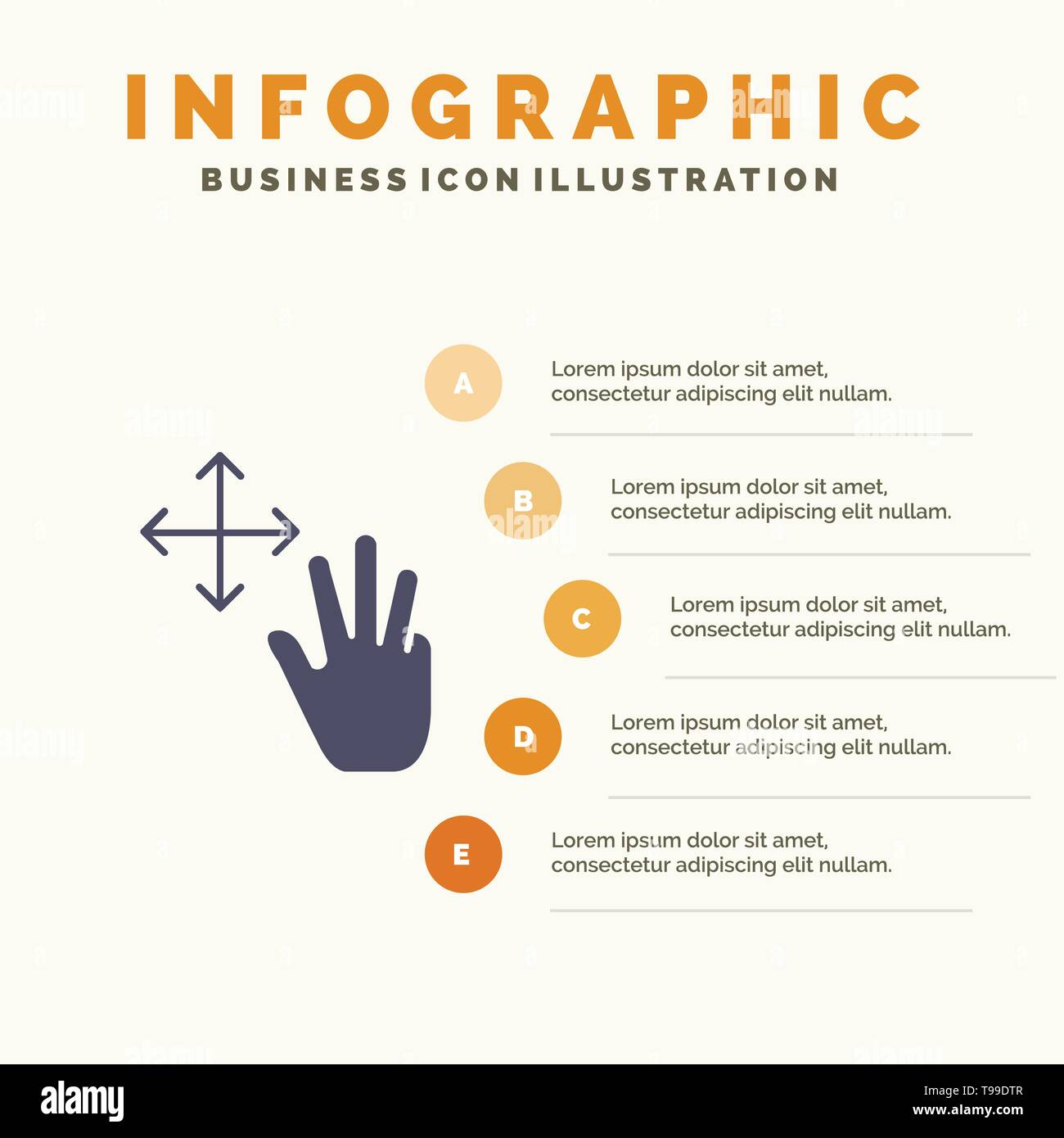 INFOGRAPHIC

BUSINESS ICON ILLUSTRATION

A

Lorem ipsum dolor sit amet, consectetur adipiscing elit nullam.

B

Lorem ipsum dolor sit amet, consectetur adipiscing elit nullam.

C

Lorem ipsum dolor sit amet, consectetur adipiscing elit nullam.

D

Lorem ipsum dolor sit amet, consectetur adipiscing elit nullam.

E

Lorem ipsum dolor sit amet, consectetur adipiscing elit nullam.

alamy

Image ID: T99DTR
www.alamy.com