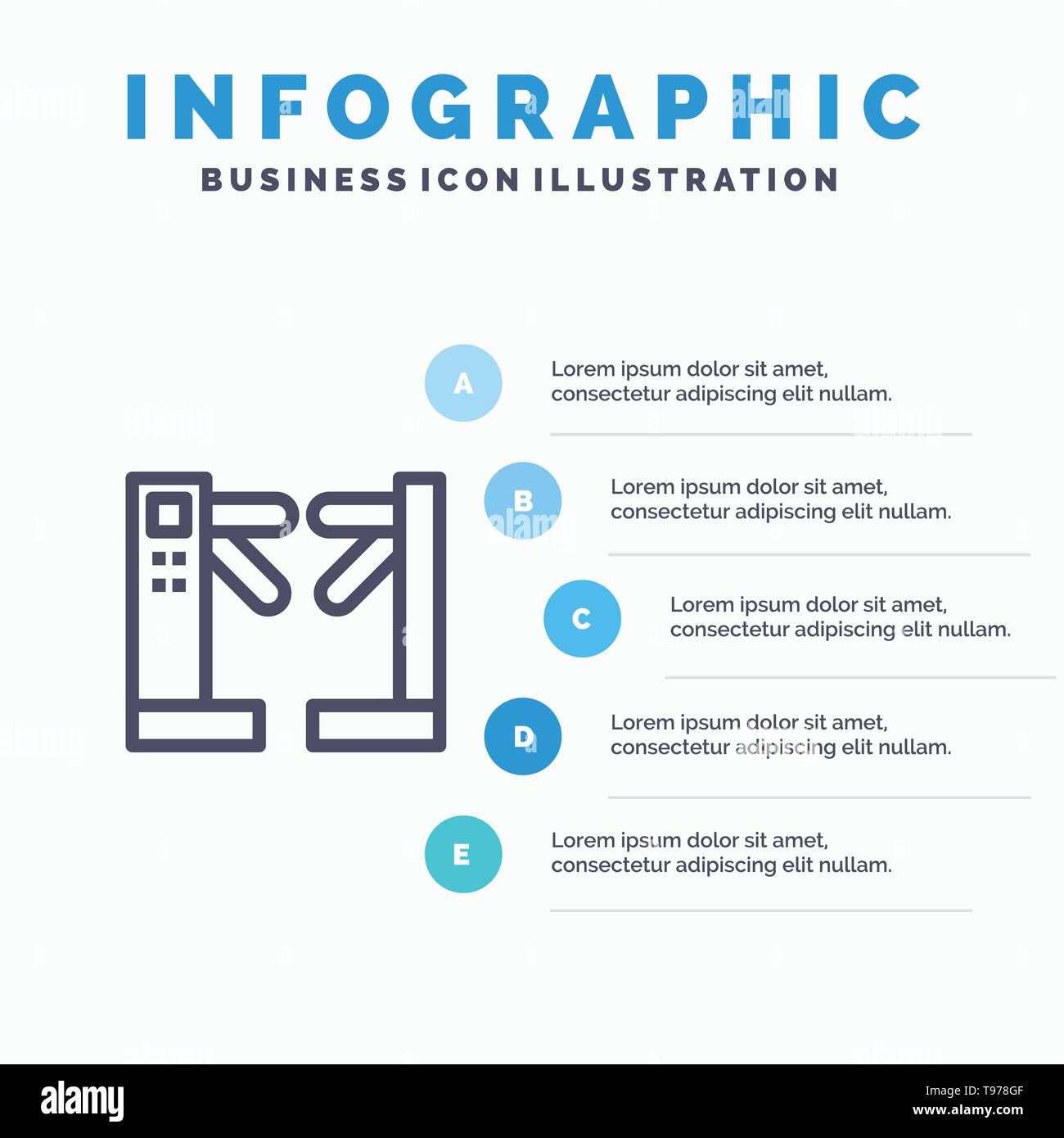 INFOGRAPHIC

BUSINESS ICON ILLUSTRATION

A Lorem ipsum dolor sit amet, consectetur adipiscing elit nullam.

B Lorem ipsum dolor sit amet, consectetur adipiscing elit nullam.

C Lorem ipsum dolor sit amet, consectetur adipiscing elit nullam.

D Lorem ipsum dolor sit amet, consectetur adipiscing elit nullam.

E Lorem ipsum dolor sit amet, consectetur adipiscing elit nullam.

alamy

T978GF
www.alamy.com