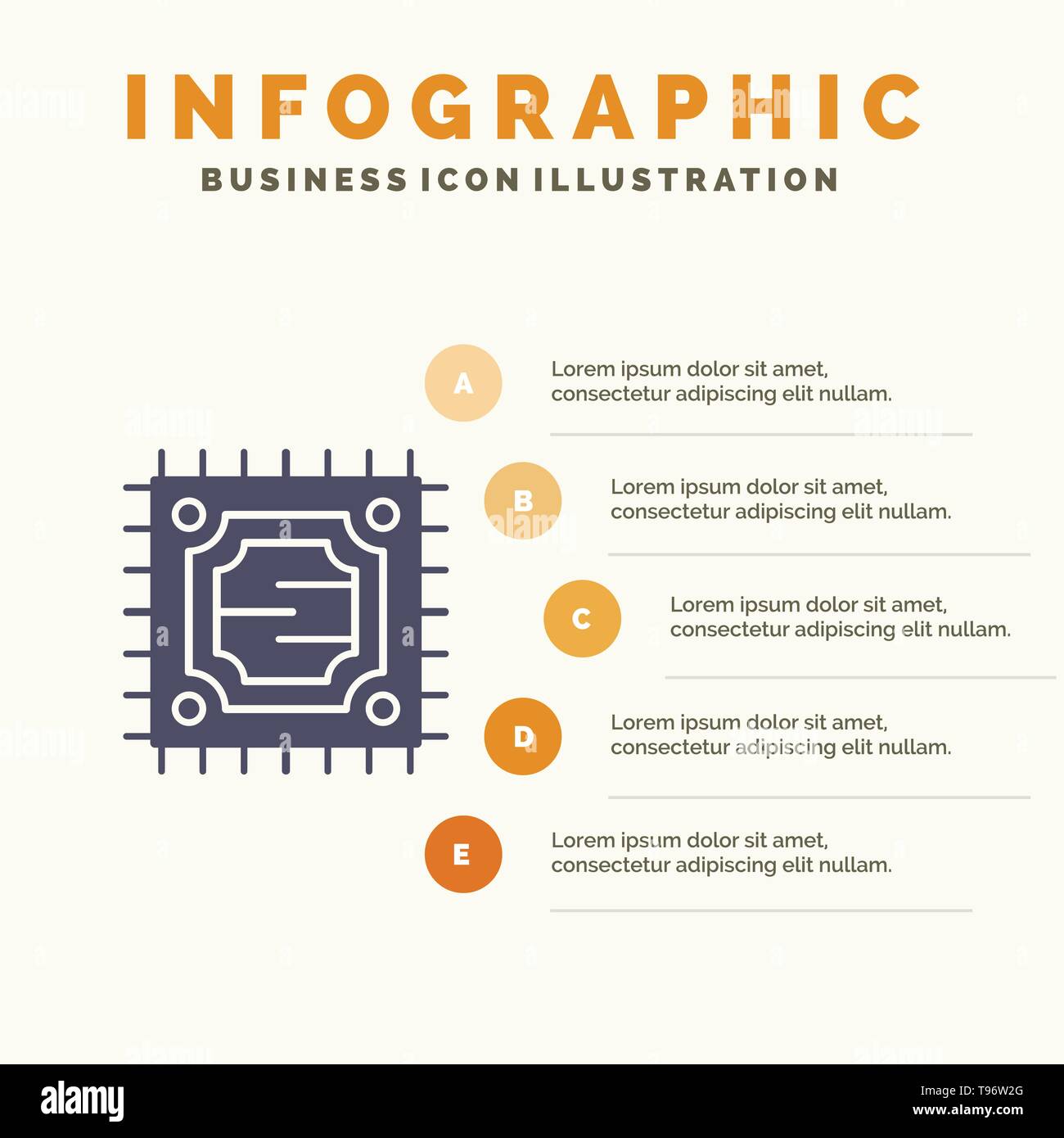 INFOGRAPHIC

BUSINESS ICON ILLUSTRATION

A

Lorem ipsum dolor sit amet, consectetur adipiscing elit nullam.

B

Lorem ipsum dolor sit amet, consectetur adipiscing elit nullam.

C

Lorem ipsum dolor sit amet, consectetur adipiscing elit nullam.

D

Lorem ipsum dolor sit amet, consectetur adipiscing elit nullam.

E

Lorem ipsum dolor sit amet, consectetur adipiscing elit nullam.

alamy

Image ID: T96W2G
www.alamy.com