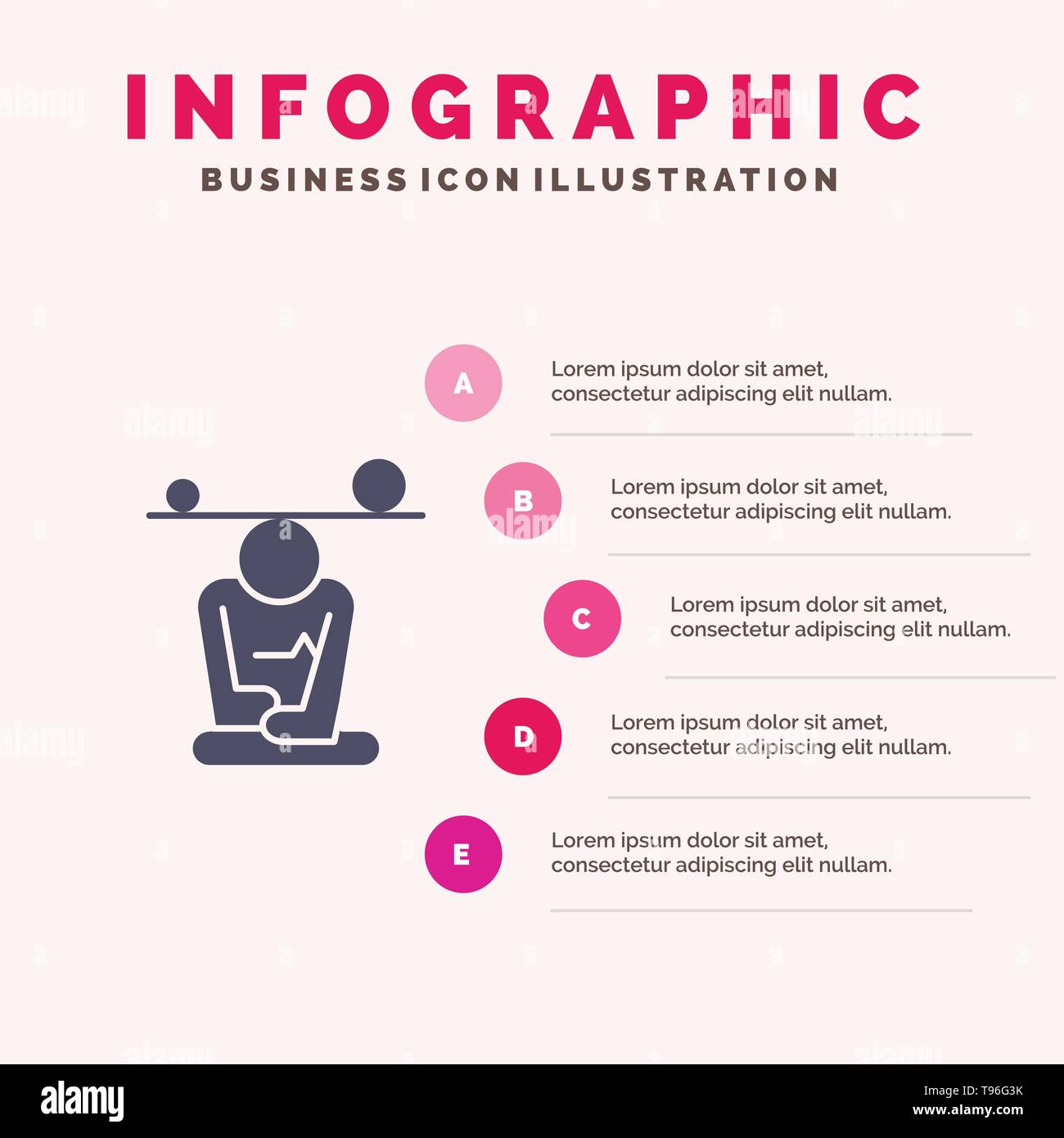 INFOGRAPHIC

BUSINESS ICON ILLUSTRATION

A

Lorem ipsum dolor sit amet, consectetur adipiscing elit nullam.

B

Lorem ipsum dolor sit amet, consectetur adipiscing elit nullam.

C

Lorem ipsum dolor sit amet, consectetur adipiscing elit nullam.

D

Lorem ipsum dolor sit amet, consectetur adipiscing elit nullam.

E

Lorem ipsum dolor sit amet, consectetur adipiscing elit nullam.

alamy

Image ID: T96G3K
www.alamy.com