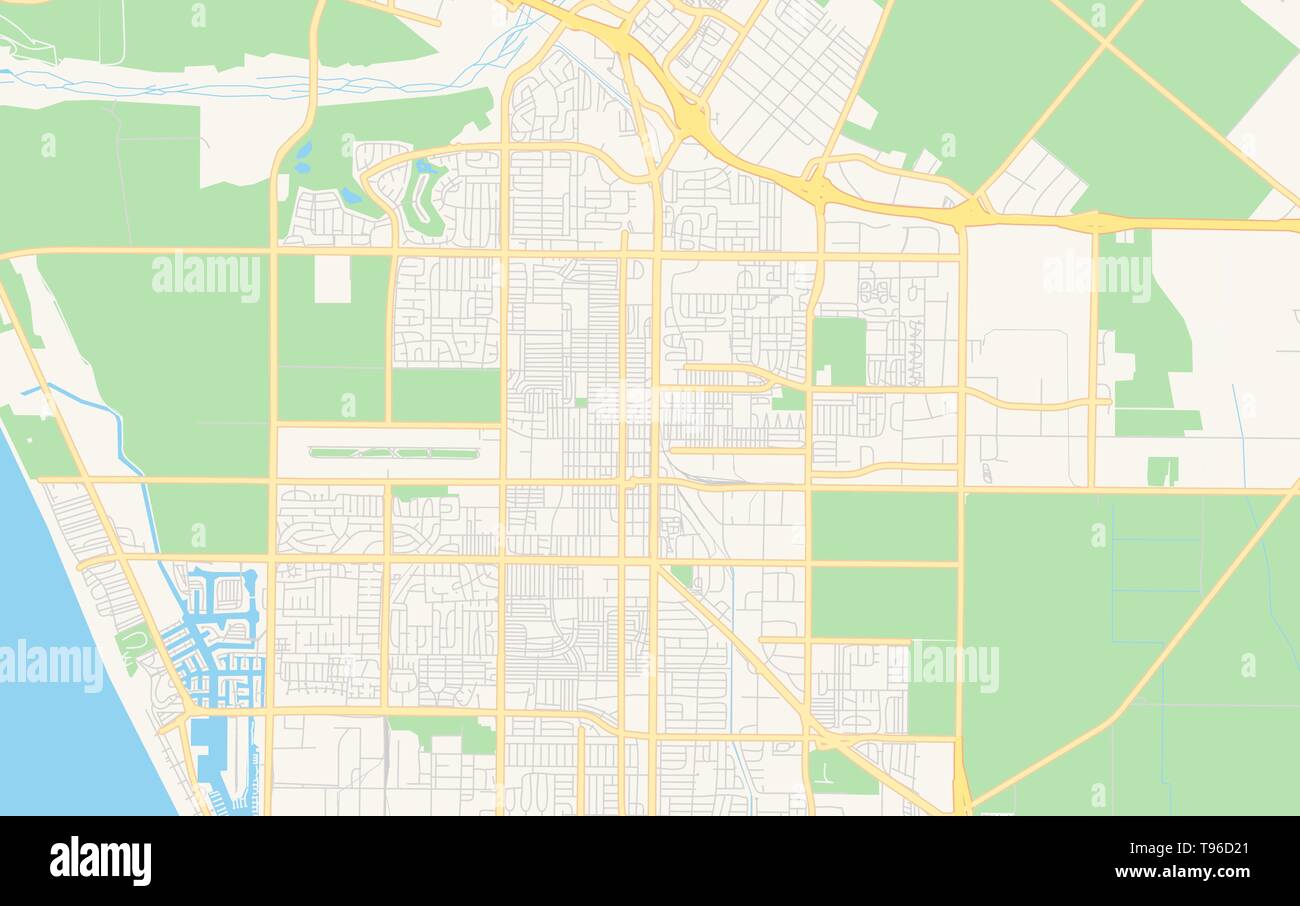 alamy
alamy
alamy
alamy

alamy
Image ID: T96D21
www.alamy.com