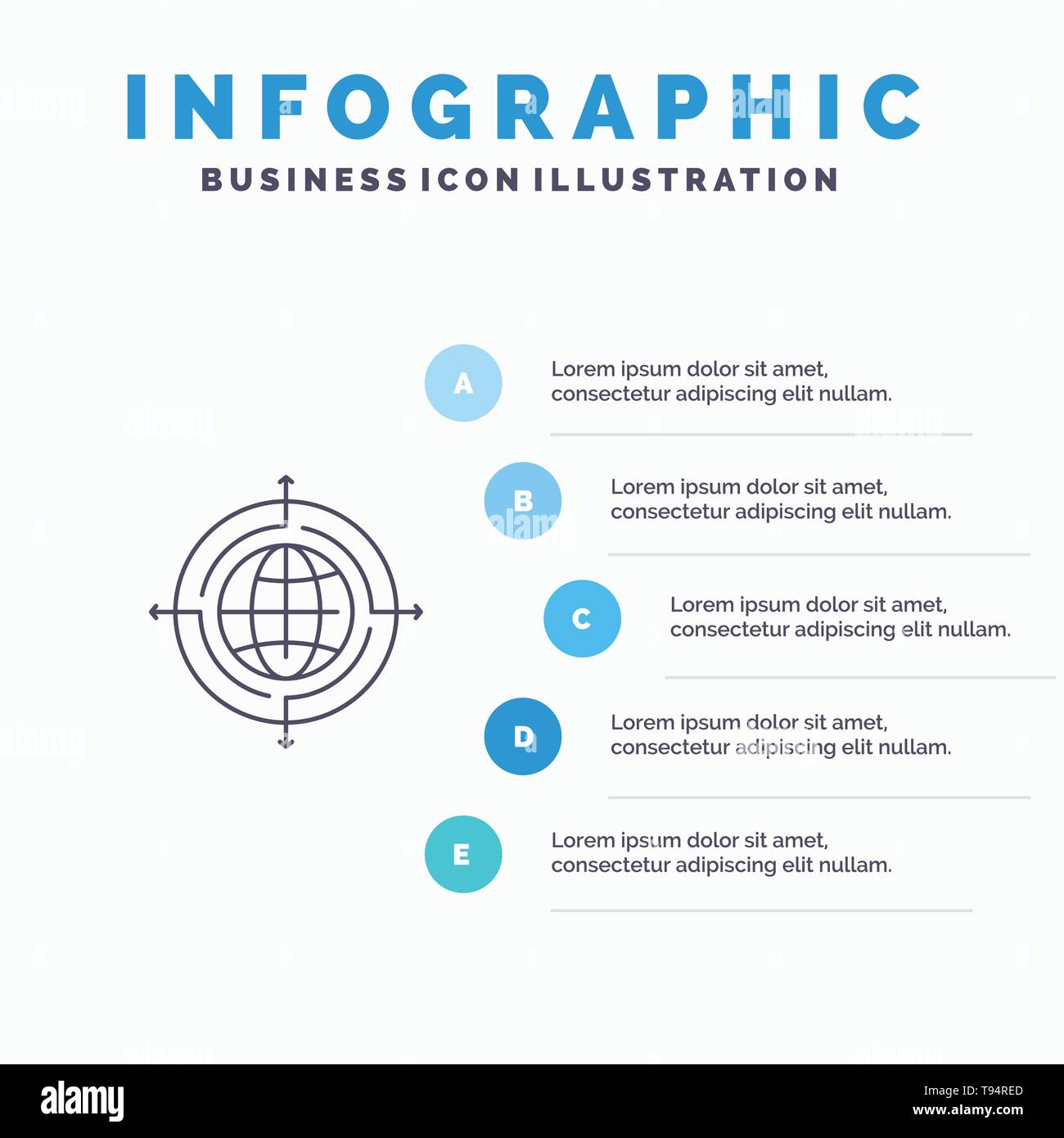 INFOGRAPHIC

BUSINESS ICON ILLUSTRATION

A
Lorem ipsum dolor sit amet, consectetur adipiscing elit nullam.

B
Lorem ipsum dolor sit amet, consectetur adipiscing elit nullam.

C
Lorem ipsum dolor sit amet, consectetur adipiscing elit nullam.

D
Lorem ipsum dolor sit amet, consectetur adipiscing elit nullam.

E
Lorem ipsum dolor sit amet, consectetur adipiscing elit nullam.

alamy

Image ID: T94RED
www.alamy.com