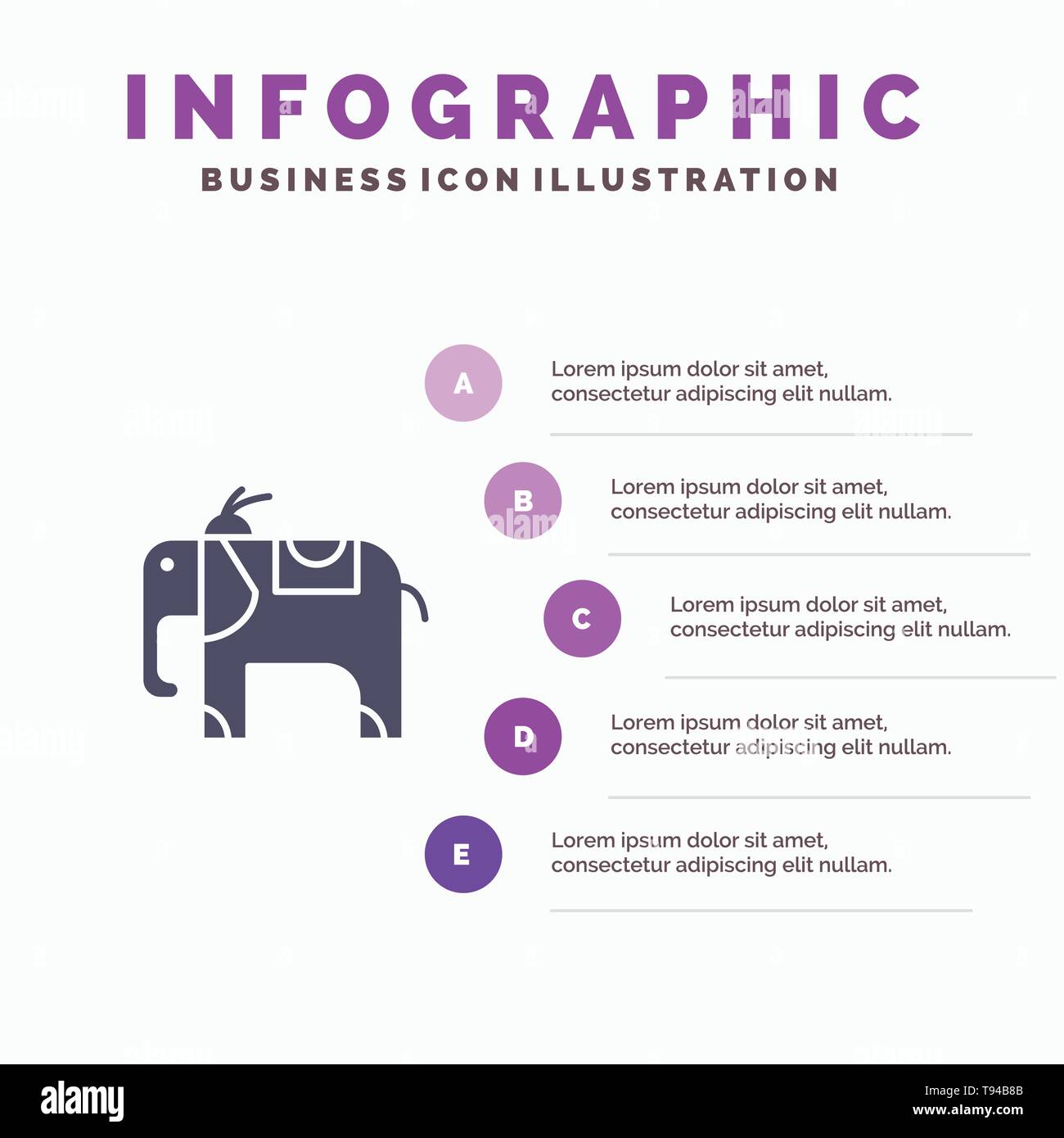 INFOGRAPHIC
BUSINESS ICON ILLUSTRATION

A
Lorem ipsum dolor sit amet, consectetur adipiscing elit nullam.

B
Lorem ipsum dolor sit amet, consectetur adipiscing elit nullam.

C
Lorem ipsum dolor sit amet, consectetur adipiscing elit nullam.

D
Lorem ipsum dolor sit amet, consectetur adipiscing elit nullam.

E
Lorem ipsum dolor sit amet, consectetur adipiscing elit nullam.

alamy

Image ID: T94B8B
www.alamy.com