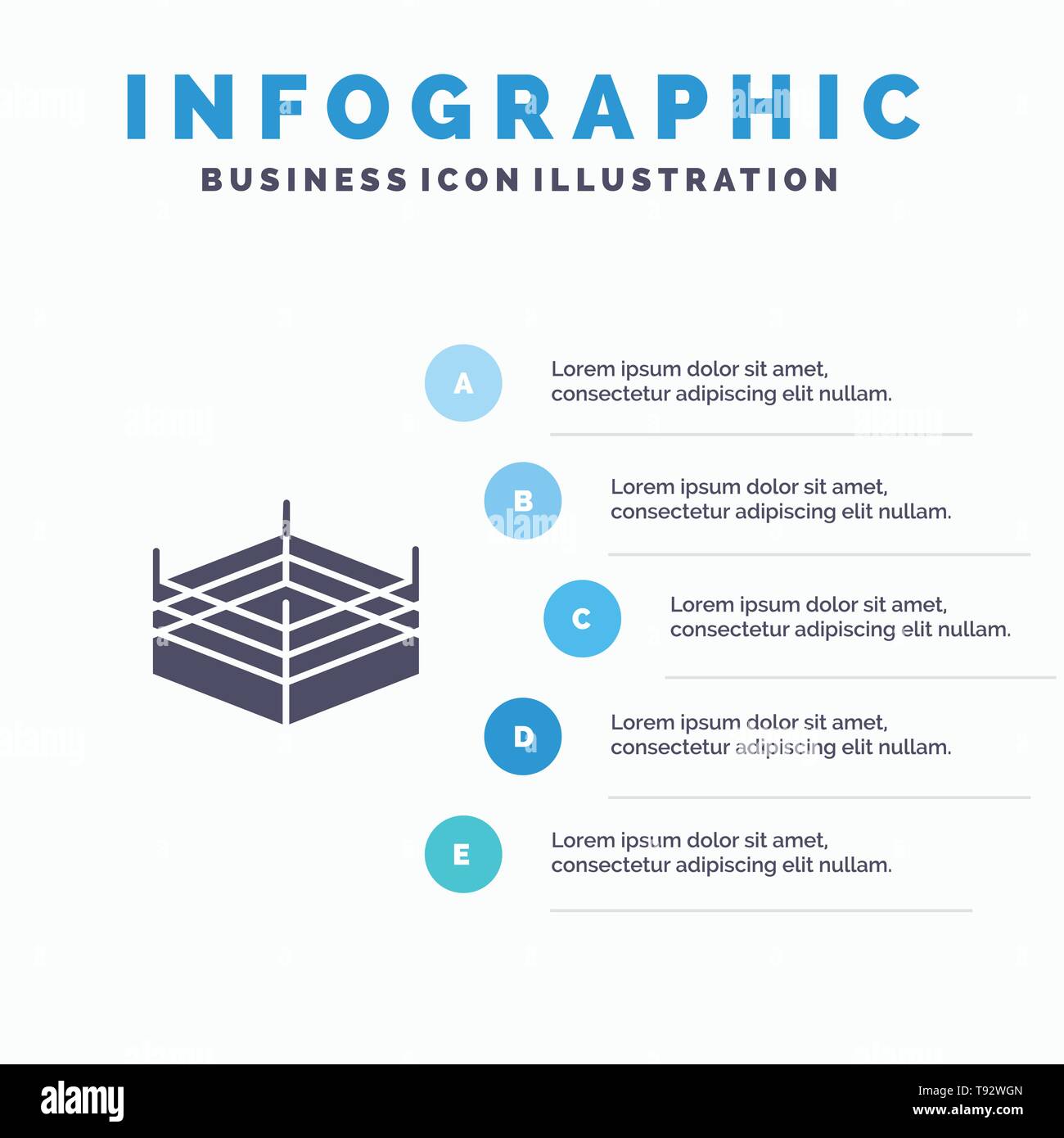 INFOGRAPHIC
BUSINESS ICON ILLUSTRATION

A
Lorem ipsum dolor sit amet, consectetur adipiscing elit nullam.

B
Lorem ipsum dolor sit amet, consectetur adipiscing elit nullam.

C
Lorem ipsum dolor sit amet, consectetur adipiscing elit nullam.

D
Lorem ipsum dolor sit amet, consectetur adipiscing elit nullam.

E
Lorem ipsum dolor sit amet, consectetur adipiscing elit nullam.

alamy
T92WGN
www.alamy.com